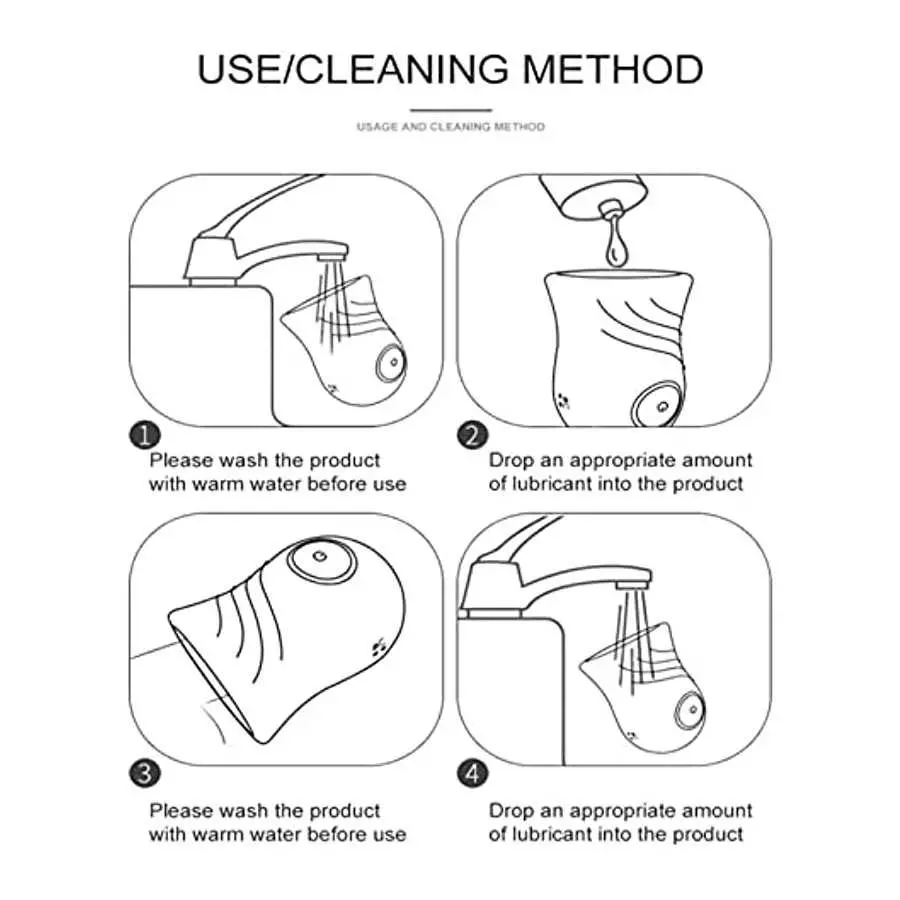 USE/CLEANING METHOD

USAGE AND CLEANING METHOD

1
Please wash the product with warm water before use

2
Drop an appropriate amount of lubricant into the product

3
Please wash the product with warm water before use

4
Drop an appropriate amount of lubricant into the product