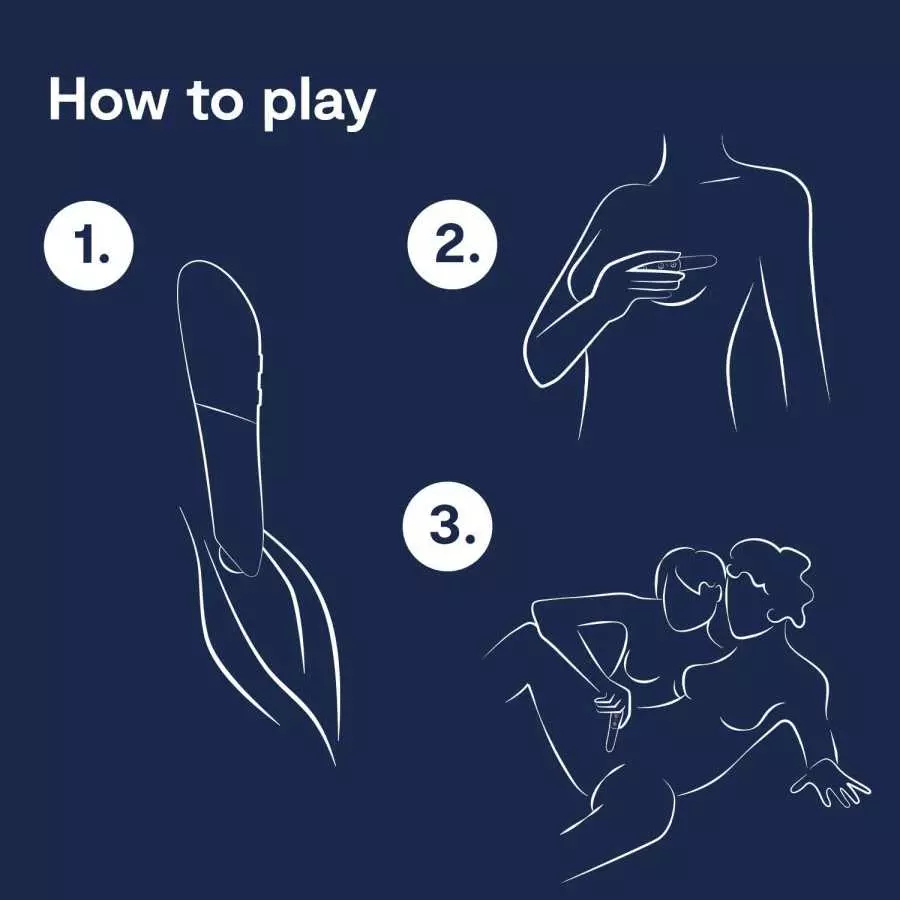 How to play

1.

2.

3.