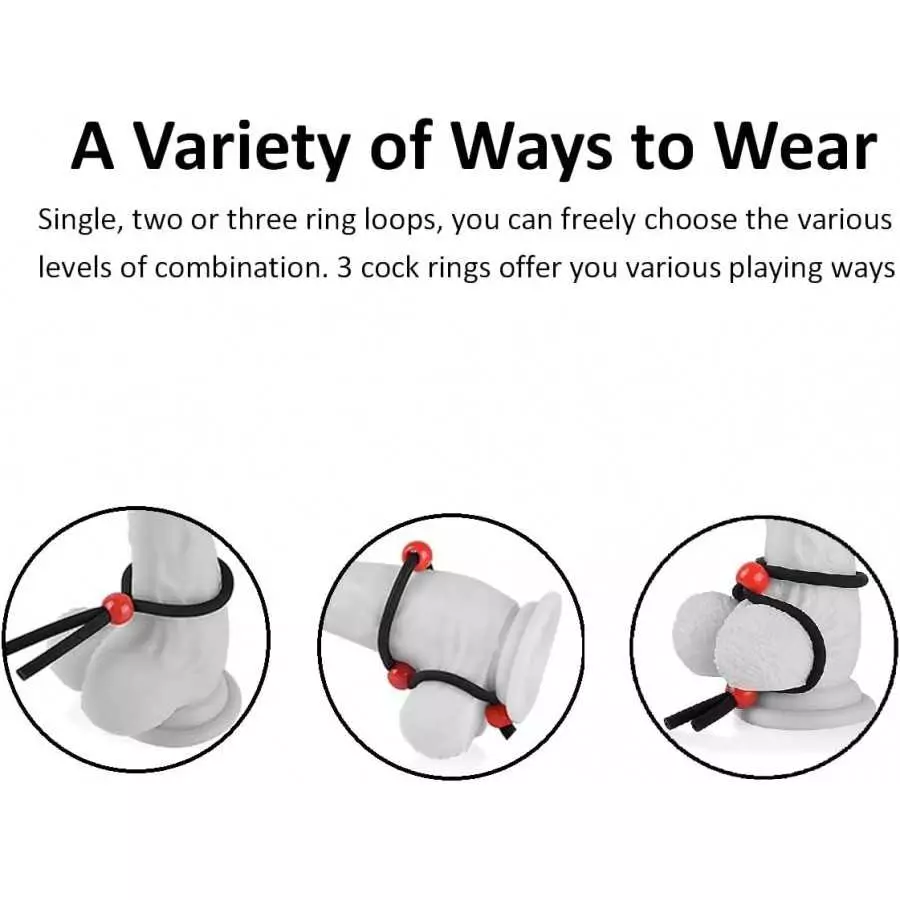 A Variety of Ways to Wear

Single, two or three ring loops, you can freely choose the various levels of combination. 3 cock rings offer you various playing ways