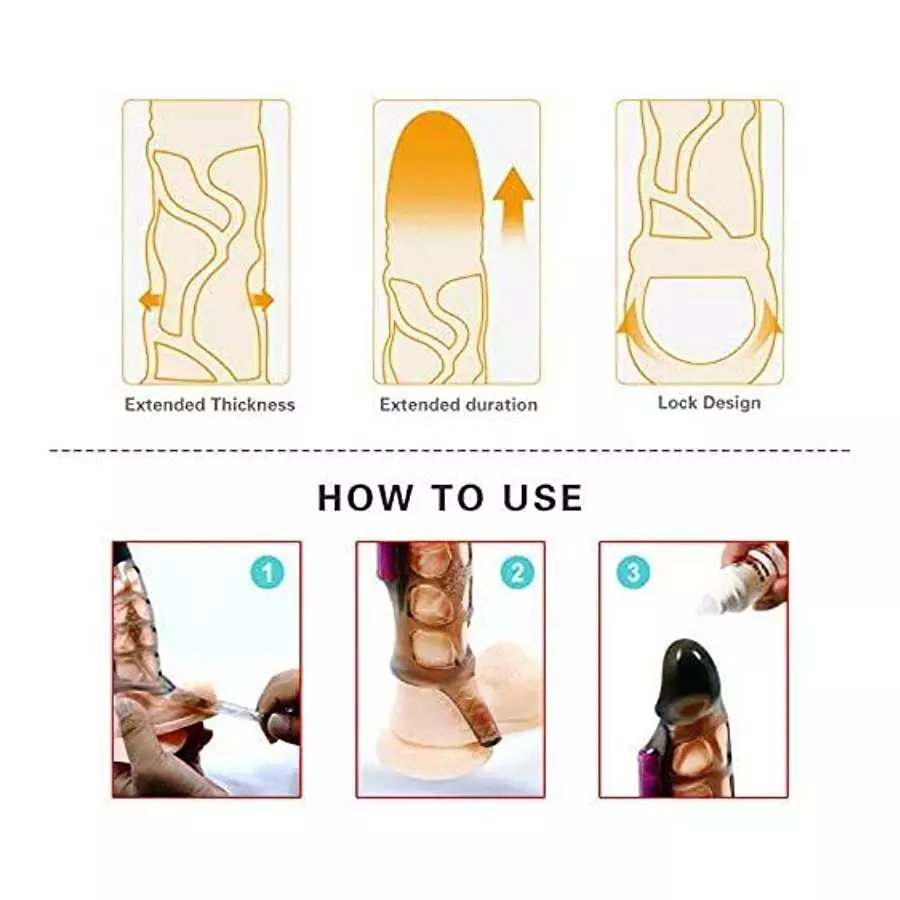 Extended Thickness

Extended duration

Lock Design

HOW TO USE

1

2

3