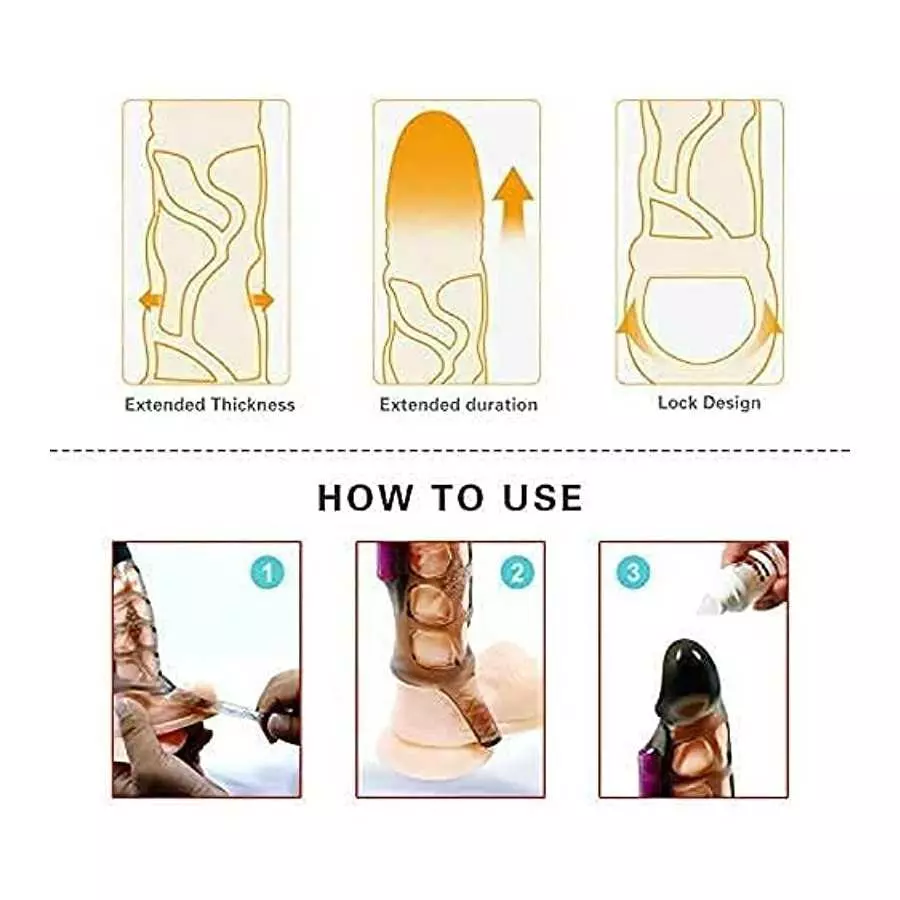 Extended Thickness

Extended duration

Lock Design

HOW TO USE

1

2

3