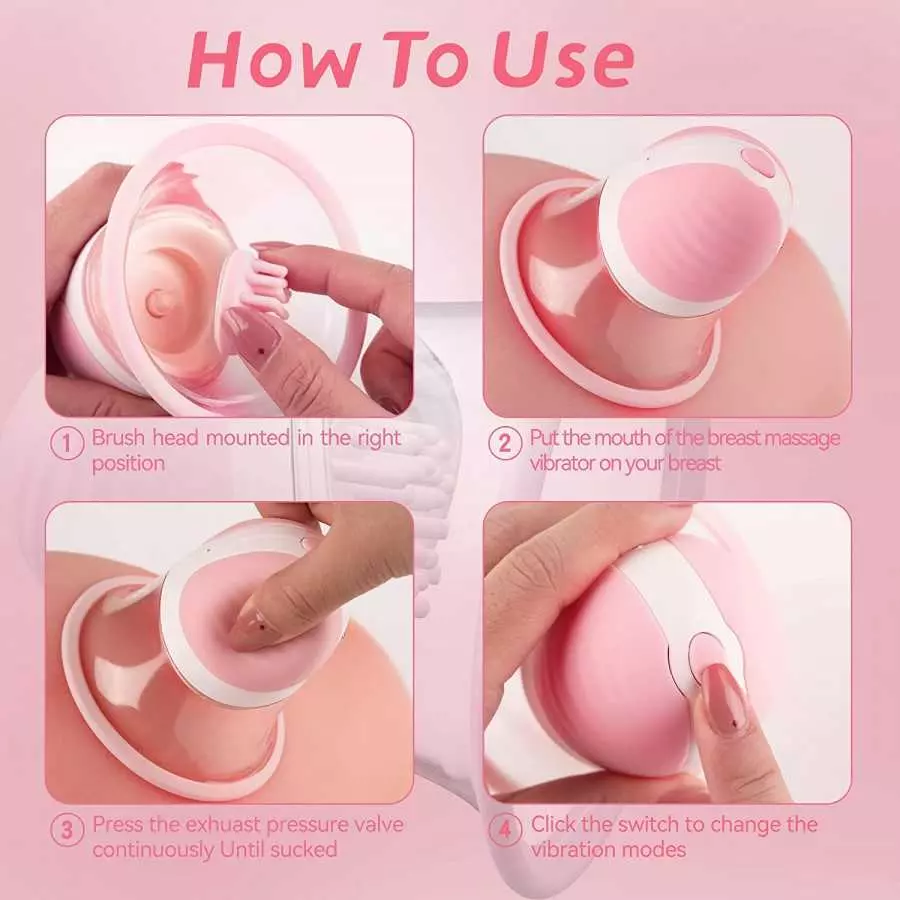 How To Use

1 Brush head mounted in the right position

2 Put the mouth of the breast massage vibrator on your breast

3 Press the exhuast pressure valve continuously Until sucked

4 Click the switch to change the vibration modes