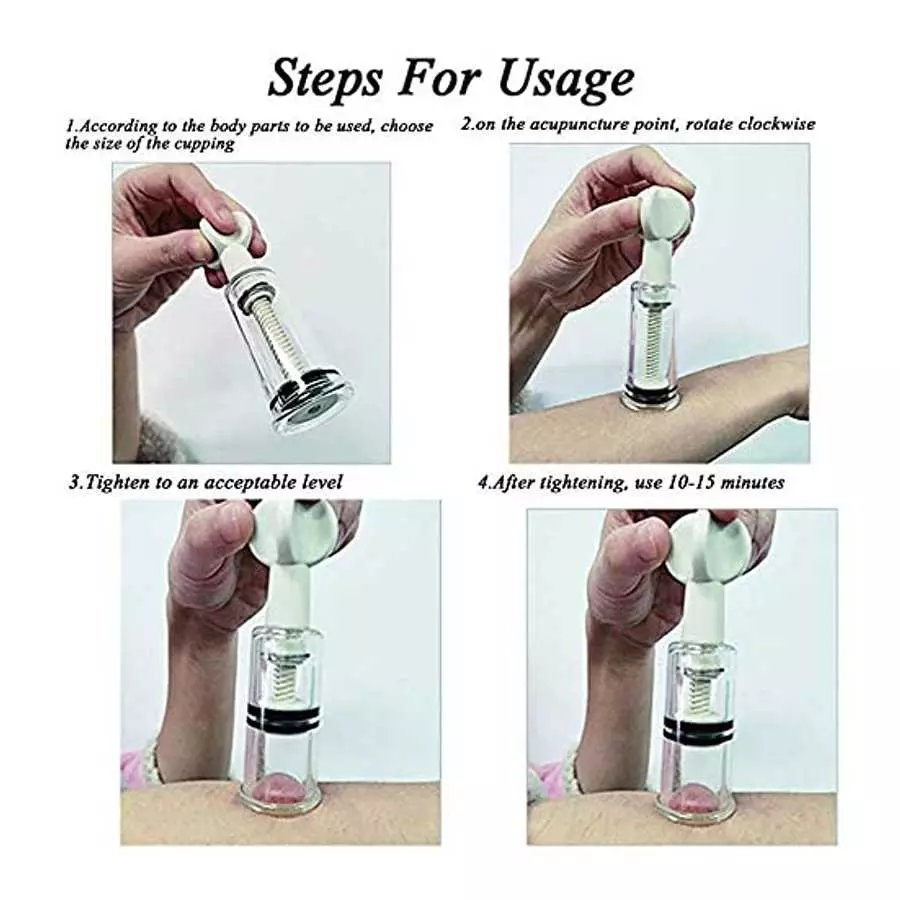 Steps For Usage

1.According to the body parts to be used, choose the size of the cupping

2.on the acupuncture point, rotate clockwise

3.Tighten to an acceptable level

4.After tightening, use 10-15 minutes