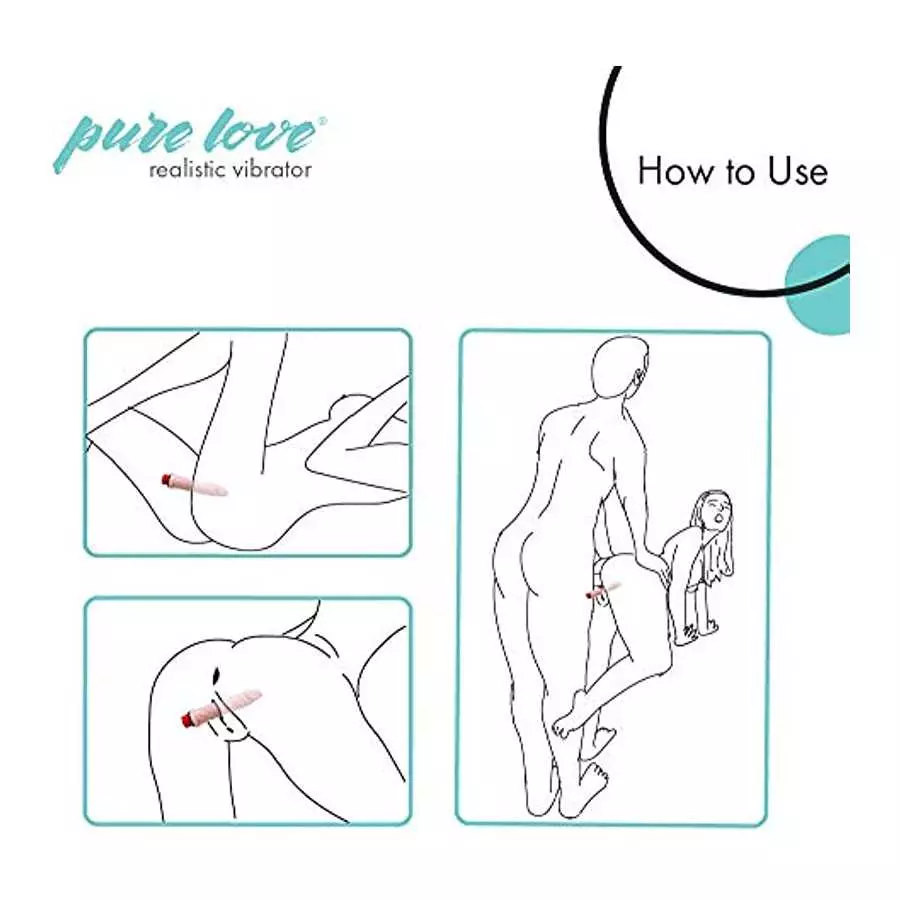 pure love®
realistic vibrator

How to Use