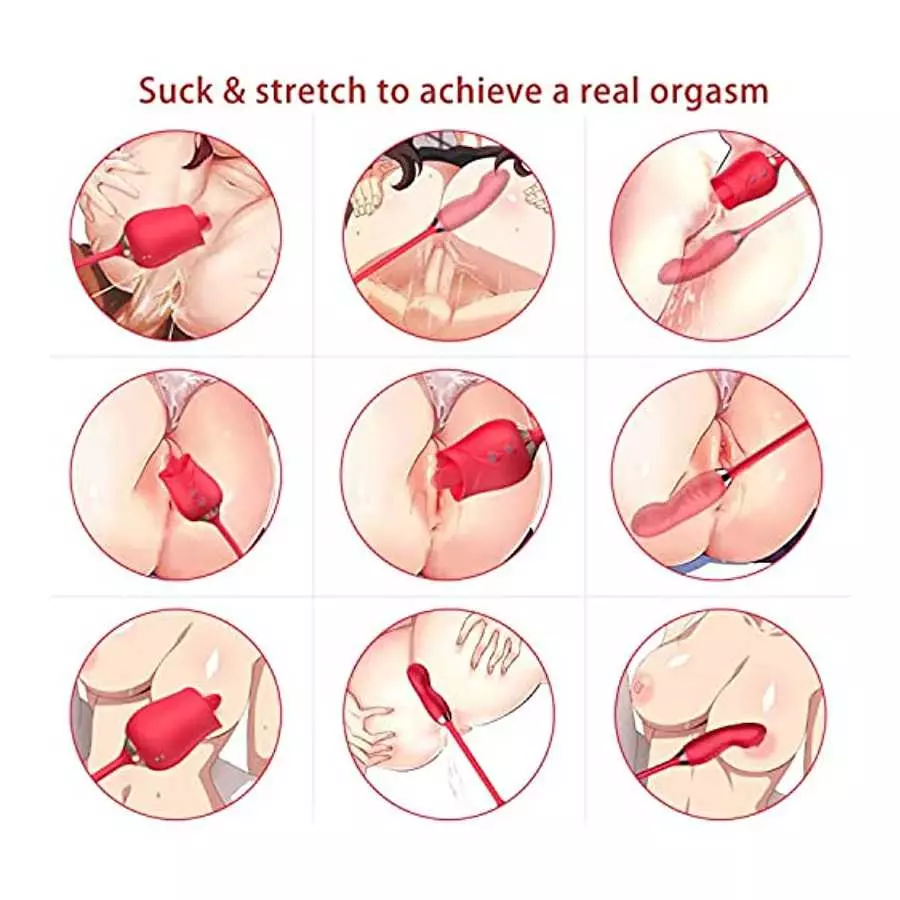 Suck & stretch to achieve a real orgasm