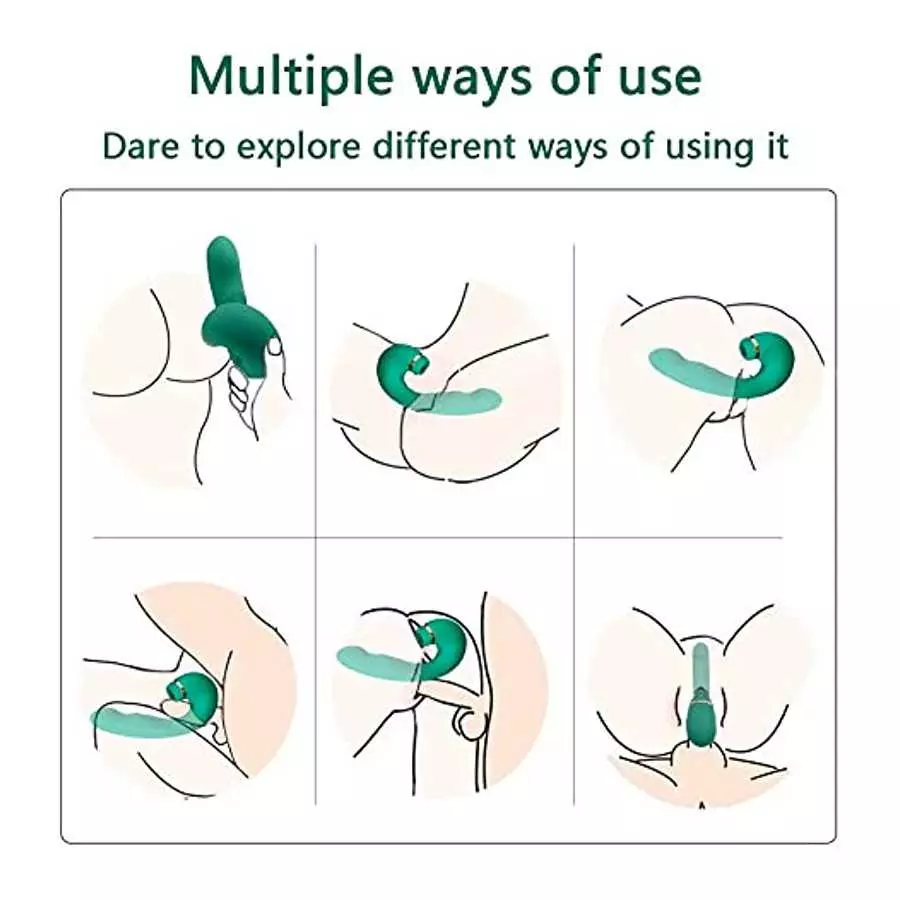 Multiple ways of use
Dare to explore different ways of using it