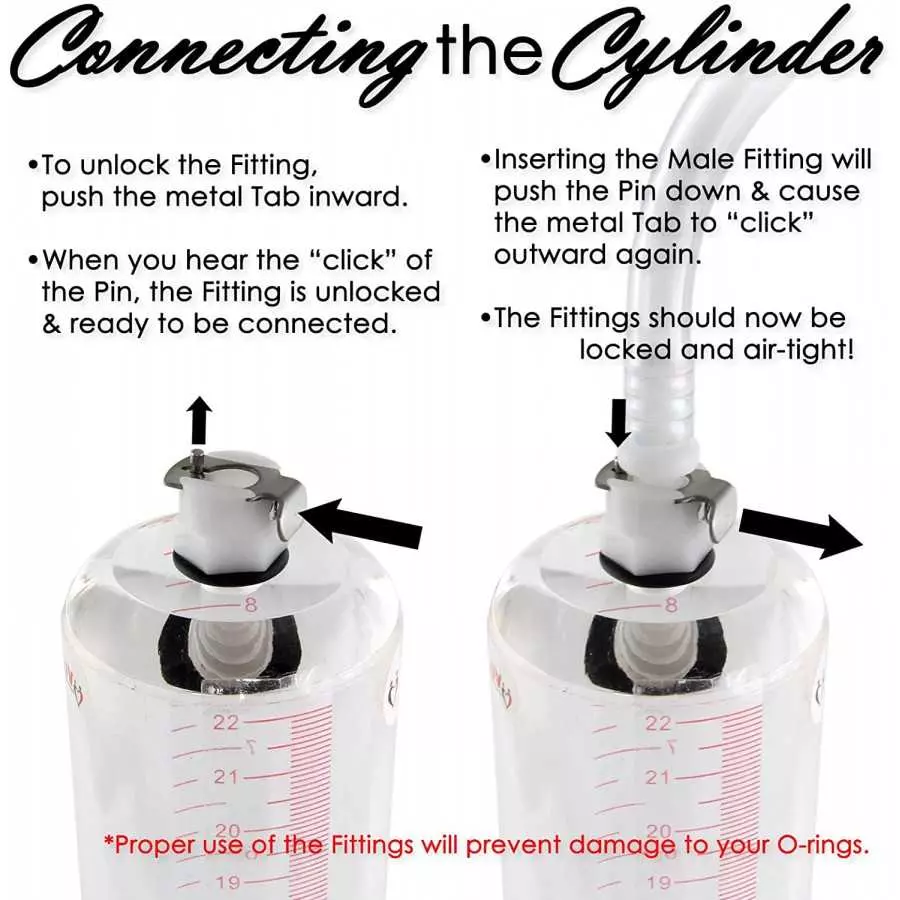 Connecting the Cylinder

•To unlock the Fitting, push the metal Tab inward.

•When you hear the "click" of the Pin, the Fitting is unlocked & ready to be connected.

•Inserting the Male Fitting will push the Pin down & cause the metal Tab to "click" outward again.

•The Fittings should now be locked and air-tight!

8

22

21

20

19

8

22

21

20

19

*Proper use of the Fittings will prevent damage to your O-rings.