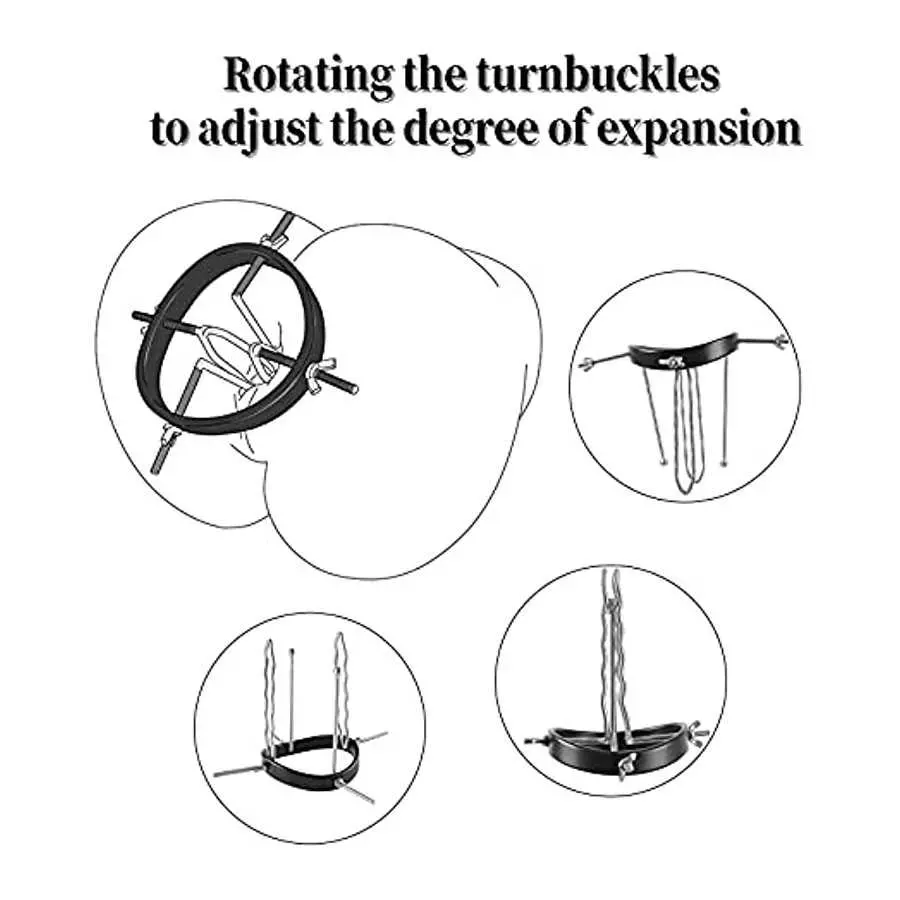 Rotating the turnbuckles
to adjust the degree of expansion