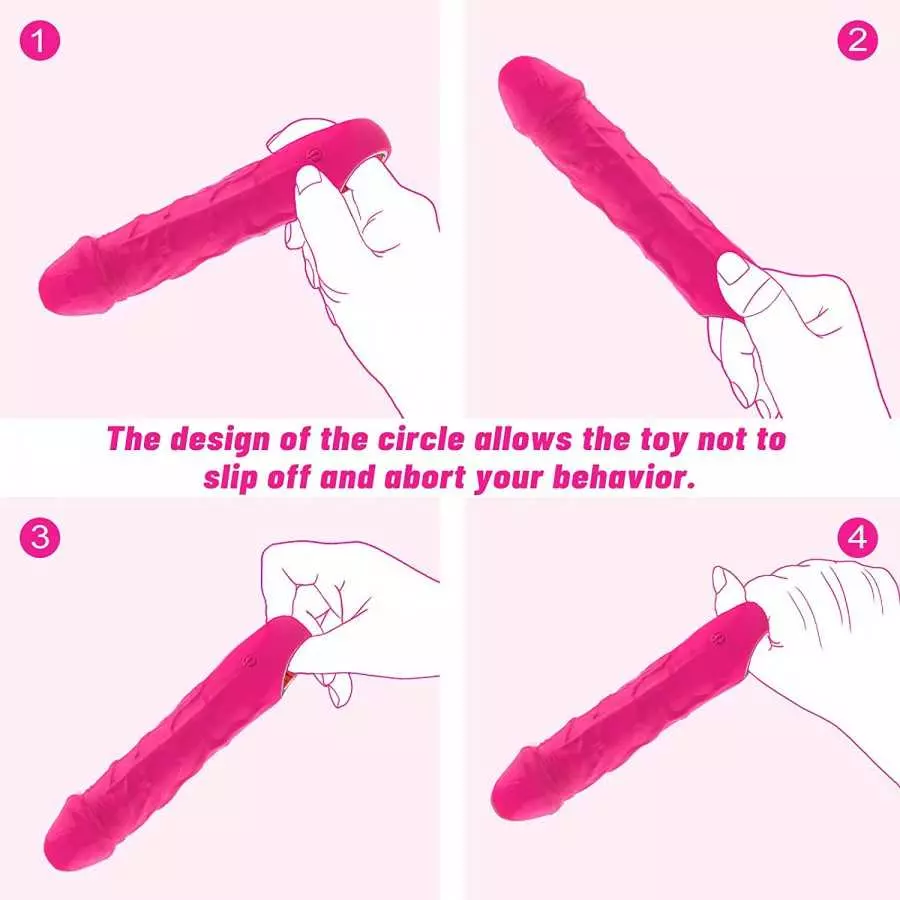 1

2

The design of the circle allows the toy not to slip off and abort your behavior.

3

4