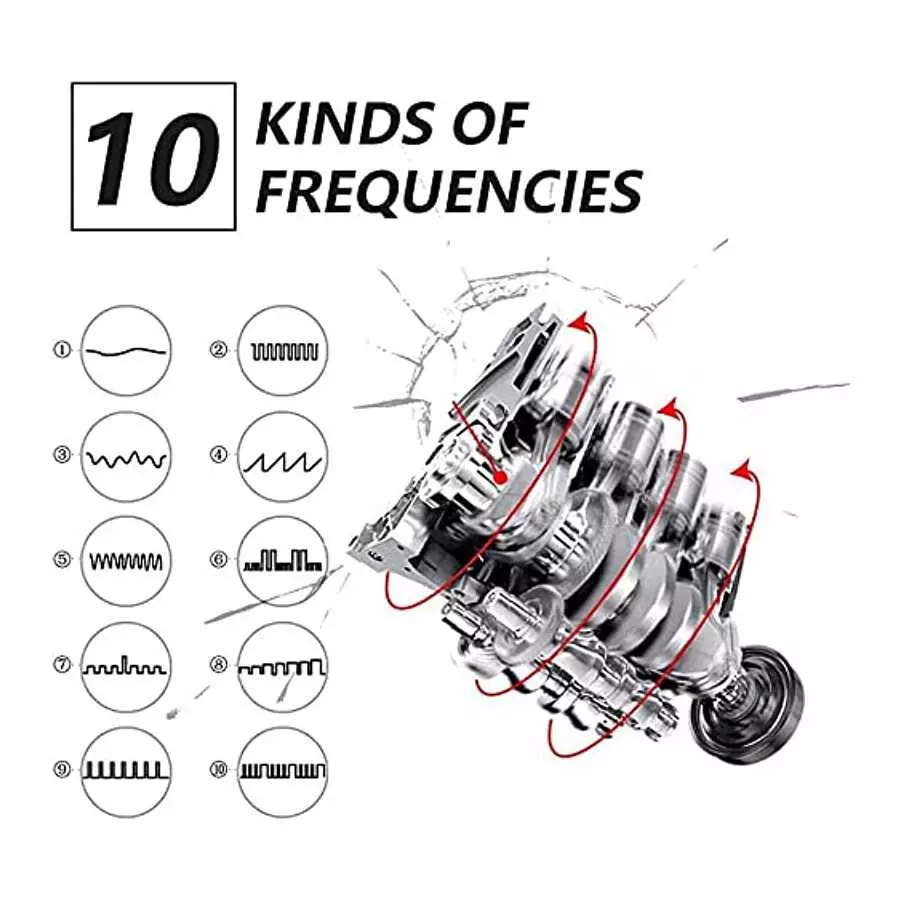 10 KINDS OF FREQUENCIES

①
②
③
④
⑤
⑥
⑦
⑧
⑨
⑩