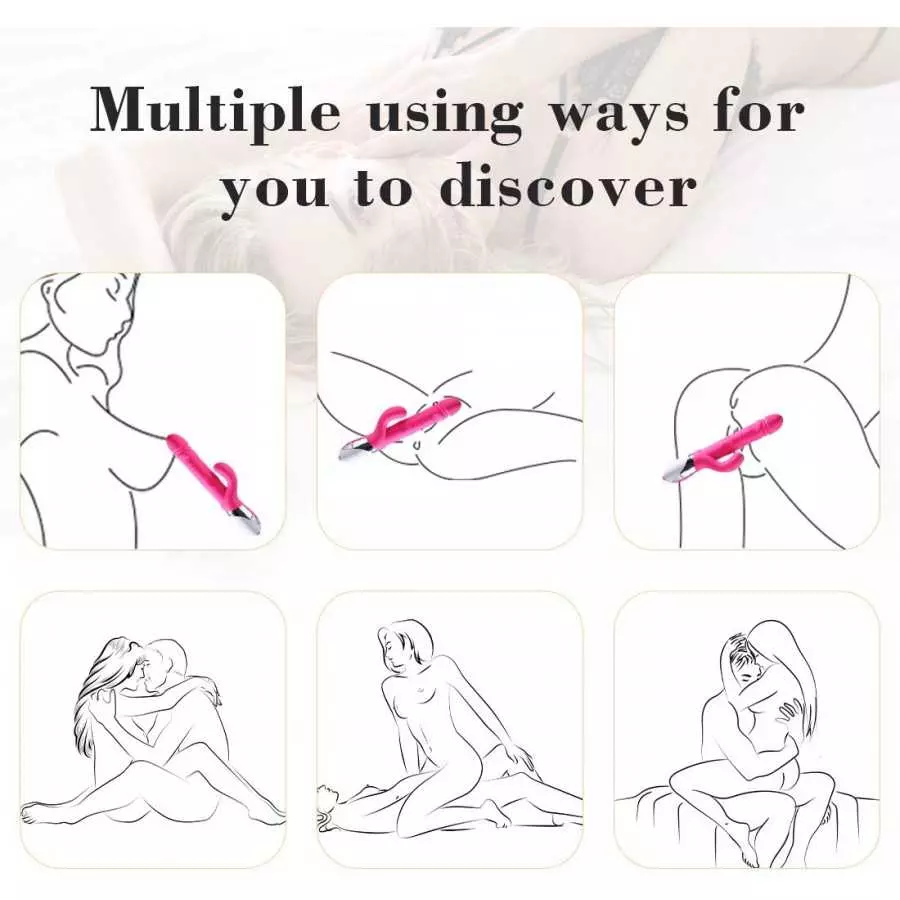 Multiple using ways for you to discover