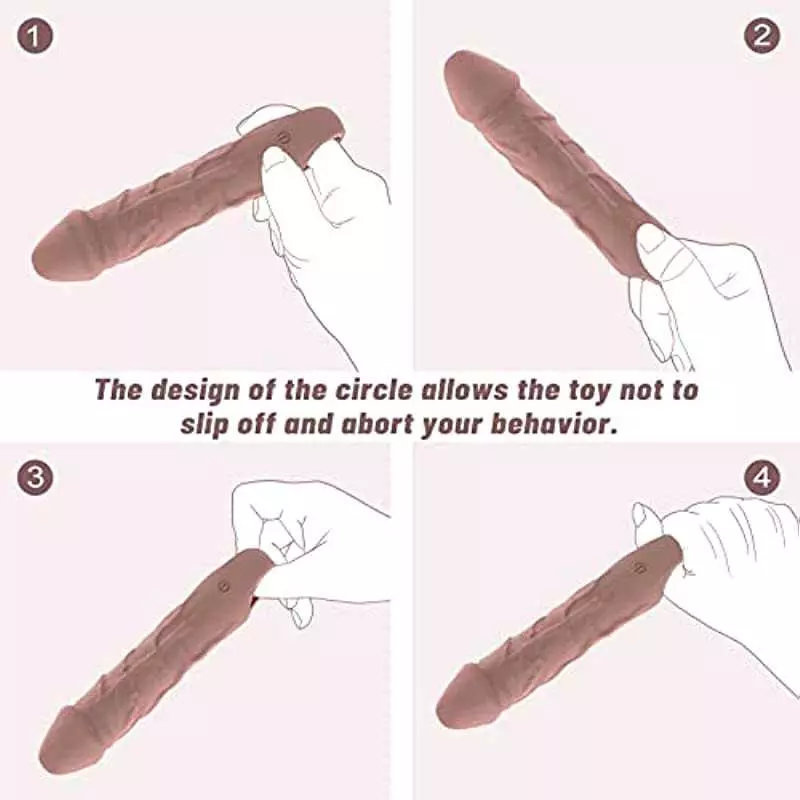 1

2

The design of the circle allows the toy not to slip off and abort your behavior.

3

4