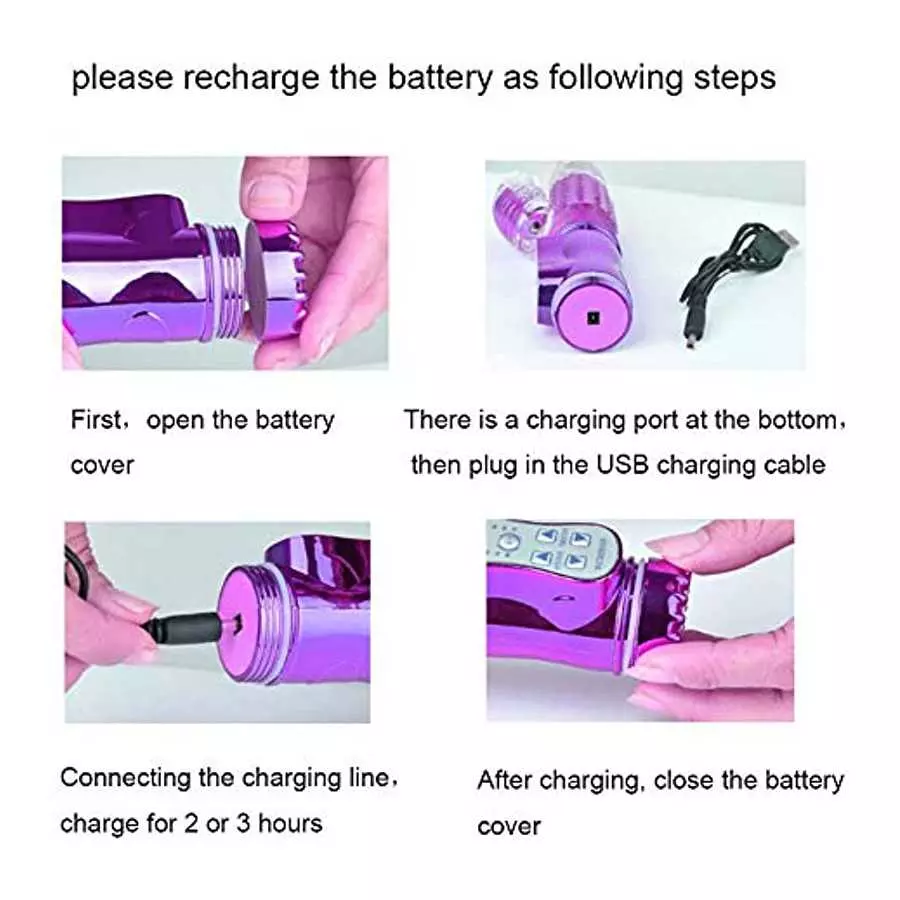 please recharge the battery as following steps

First， open the battery cover

There is a charging port at the bottom， then plug in the USB charging cable

Connecting the charging line， charge for 2 or 3 hours

After charging, close the battery cover