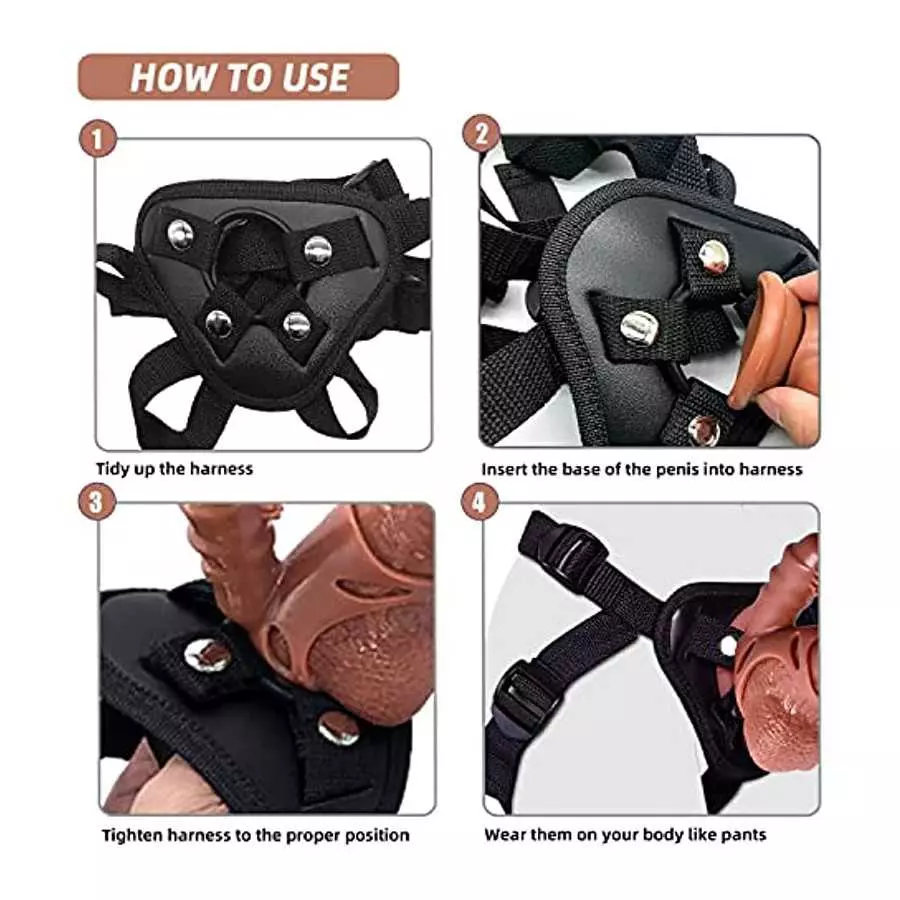 HOW TO USE

1

Tidy up the harness

2

Insert the base of the penis into harness

3

Tighten harness to the proper position

4

Wear them on your body like pants