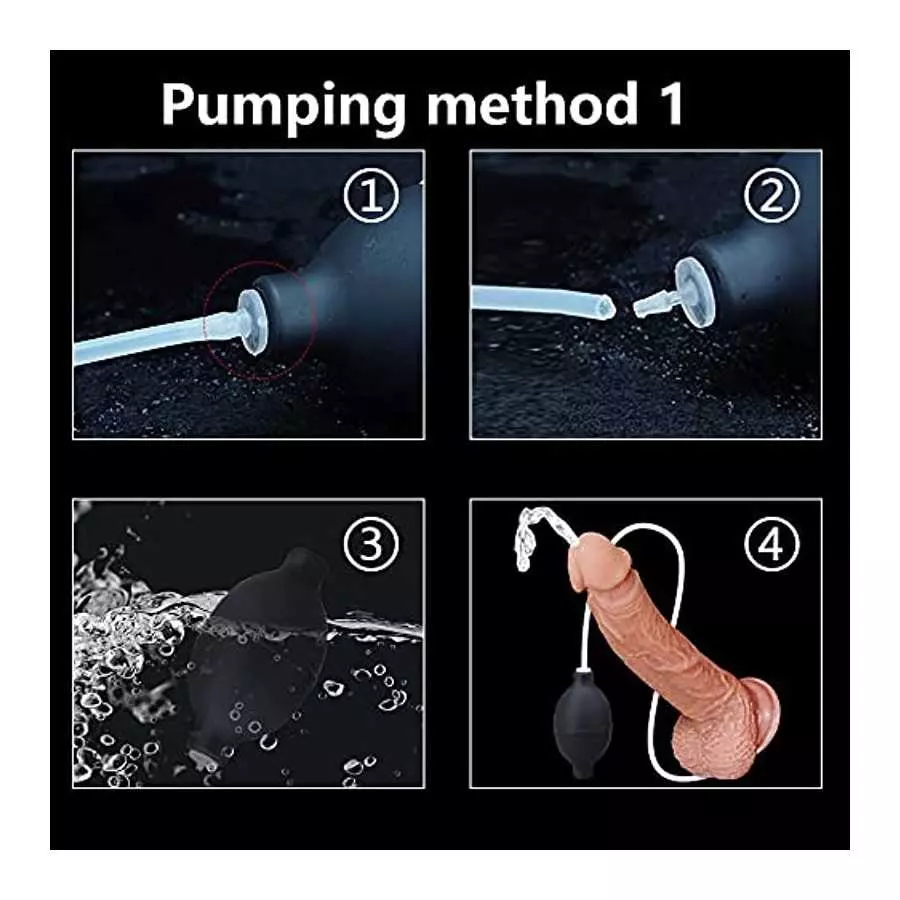 Pumping method 1

①

②

③

④