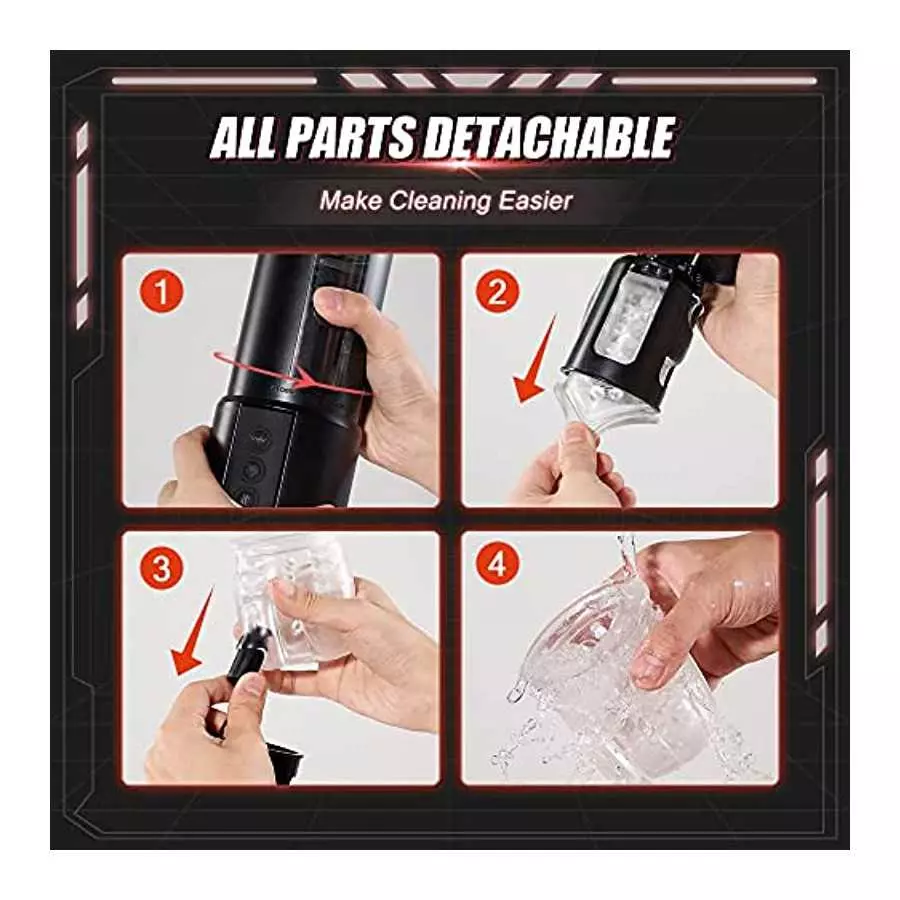 ALL PARTS DETACHABLE

Make Cleaning Easier

1

2

3

4