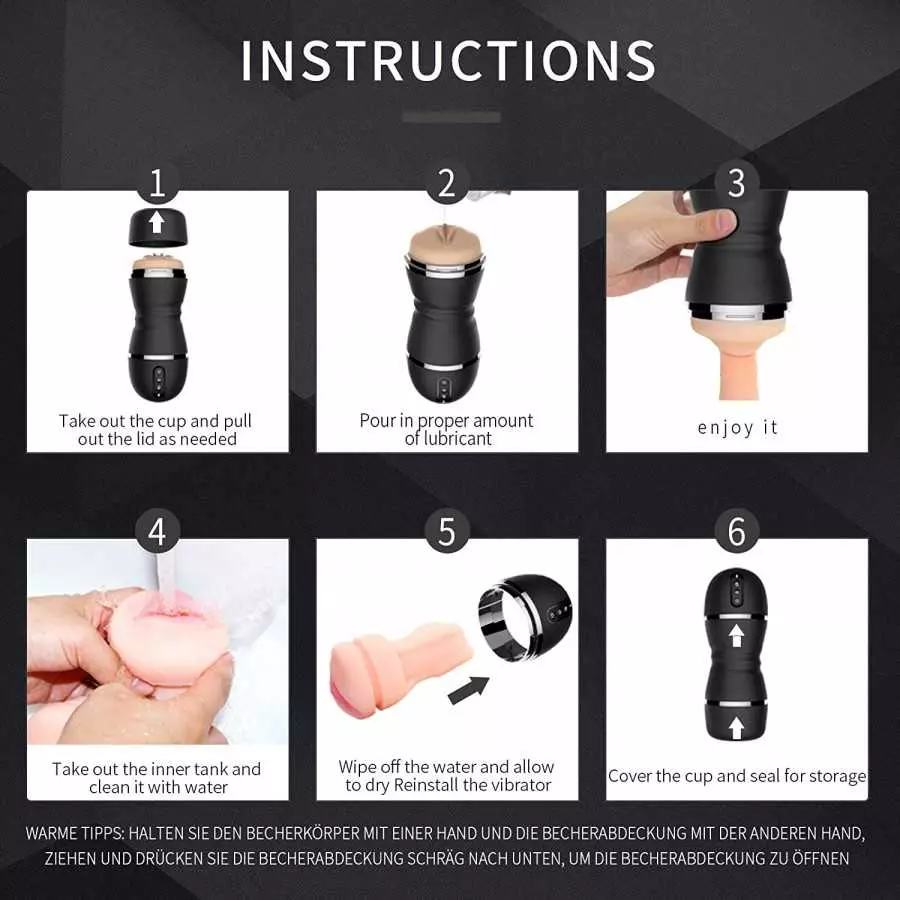 INSTRUCTIONS

1
Take out the cup and pull out the lid as needed

2
Pour in proper amount of lubricant

3
enjoy it

4
Take out the inner tank and clean it with water

5
Wipe off the water and allow to dry Reinstall the vibrator

6
Cover the cup and seal for storage

WARME TIPPS: HALTEN SIE DEN BECHERKÖRPER MIT EINER HAND UND DIE BECHERABDECKUNG MIT DER ANDEREN HAND, ZIEHEN UND DRÜCKEN SIE DIE BECHERABDECKUNG SCHRÄG NACH UNTEN, UM DIE BECHERABDECKUNG ZU ÖFFNEN