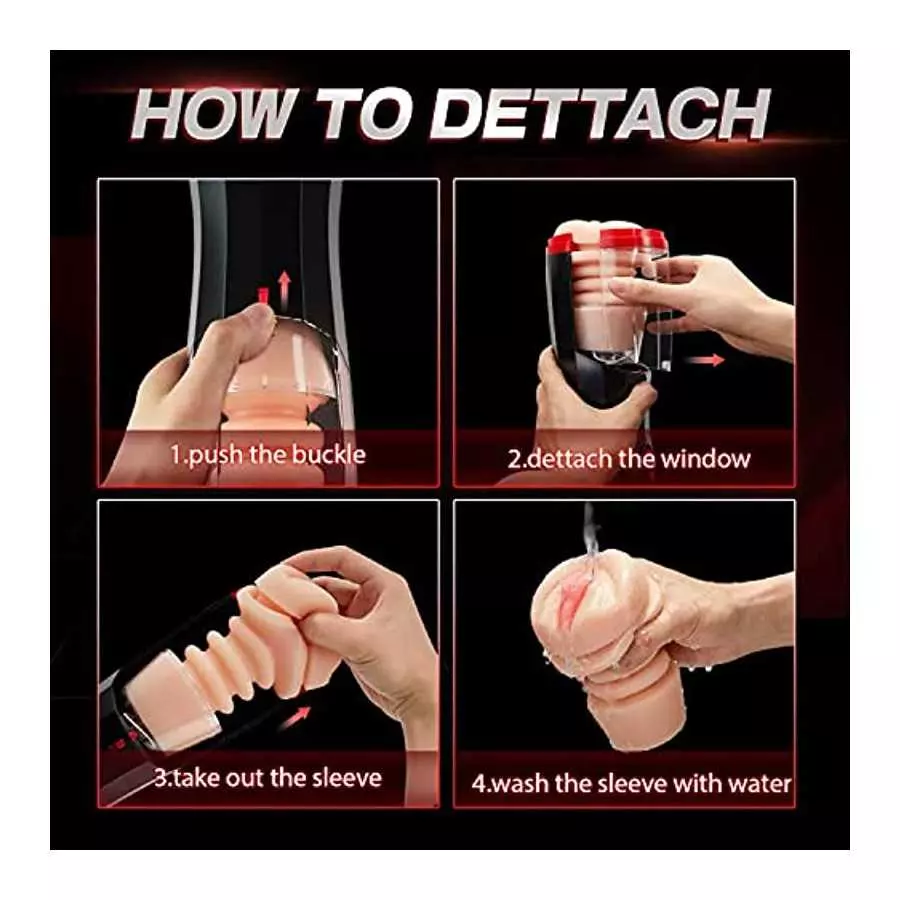 HOW TO DETTACH

1.push the buckle

2.dettach the window

3.take out the sleeve

4.wash the sleeve with water