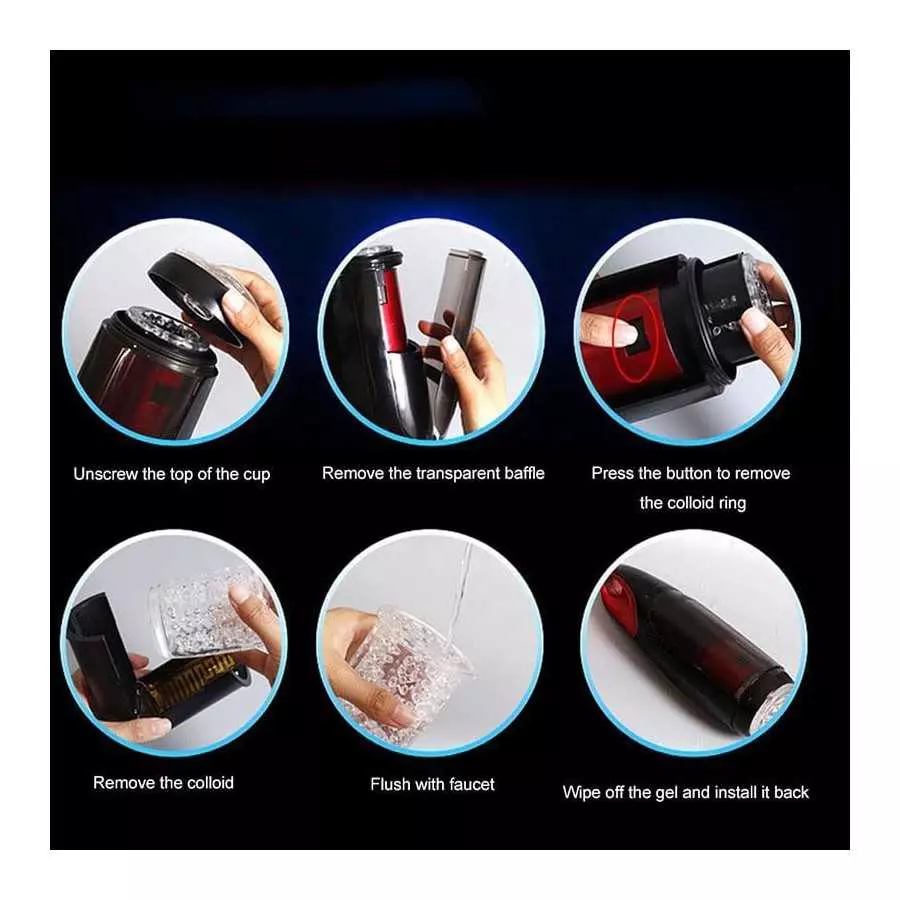 Unscrew the top of the cup

Remove the transparent baffle

Press the button to remove the colloid ring

Remove the colloid

Flush with faucet

Wipe off the gel and install it back