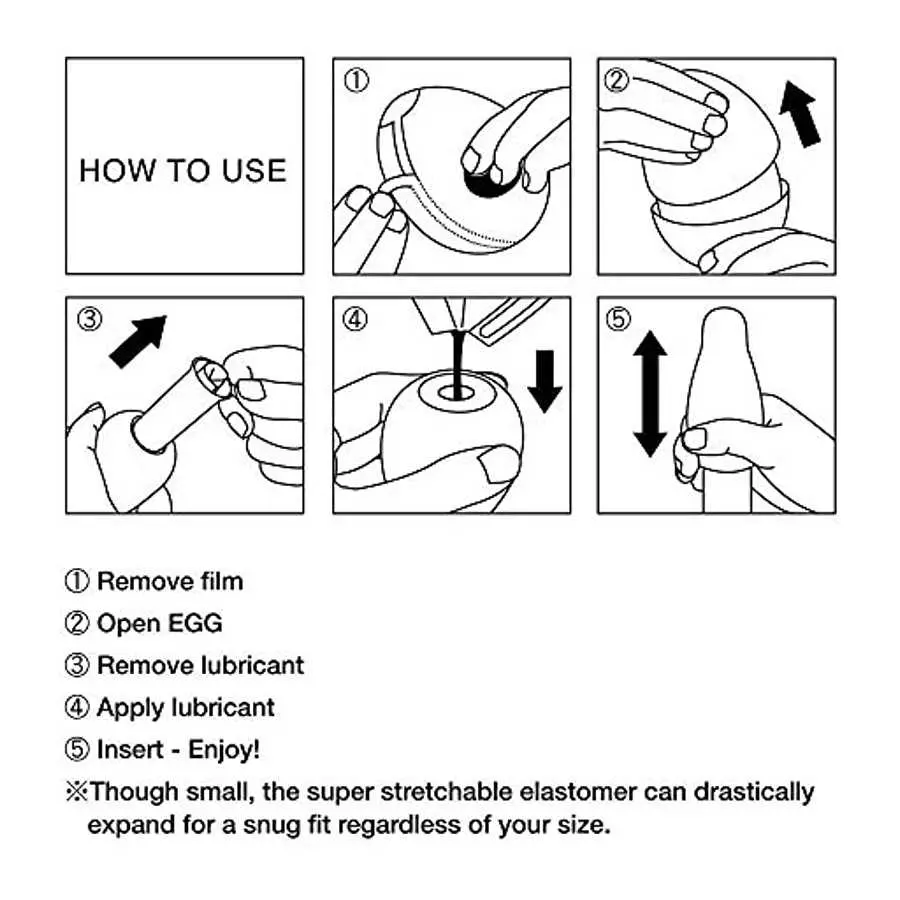 HOW TO USE

①

②

③

④

⑤

① Remove film
② Open EGG
③ Remove lubricant
④ Apply lubricant
⑤ Insert - Enjoy!
※Though small, the super stretchable elastomer can drastically expand for a snug fit regardless of your size.