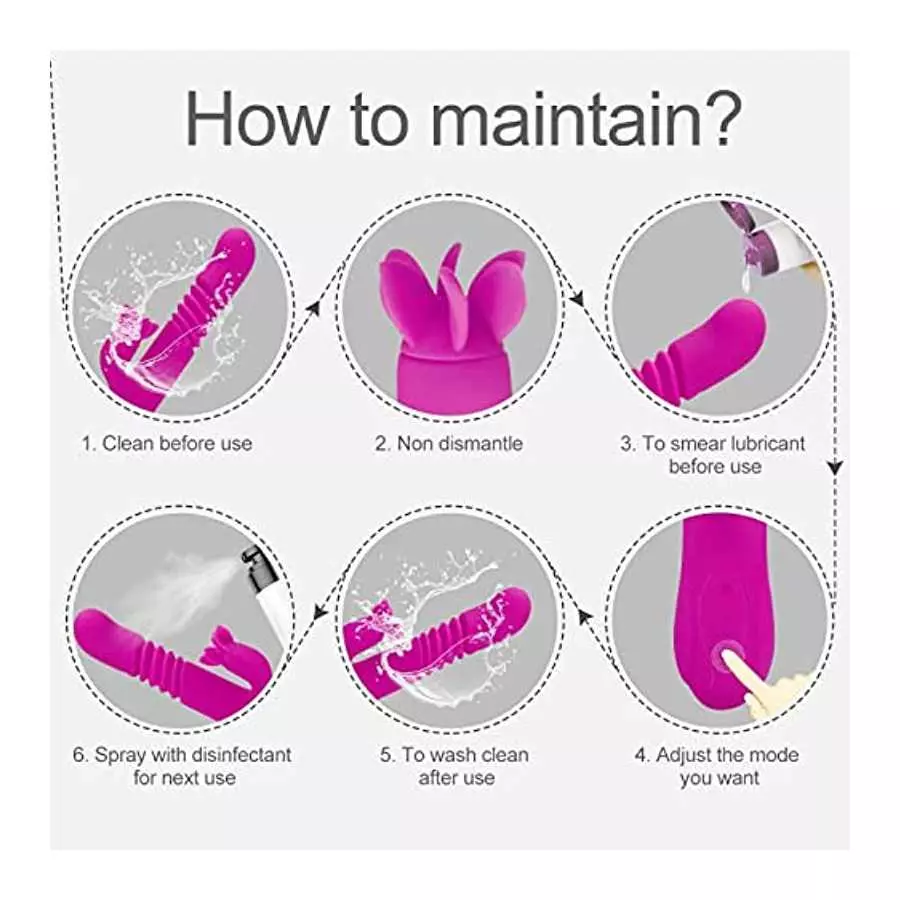 How to maintain?

1. Clean before use

2. Non dismantle

3. To smear lubricant before use

6. Spray with disinfectant for next use

5. To wash clean after use

4. Adjust the mode you want