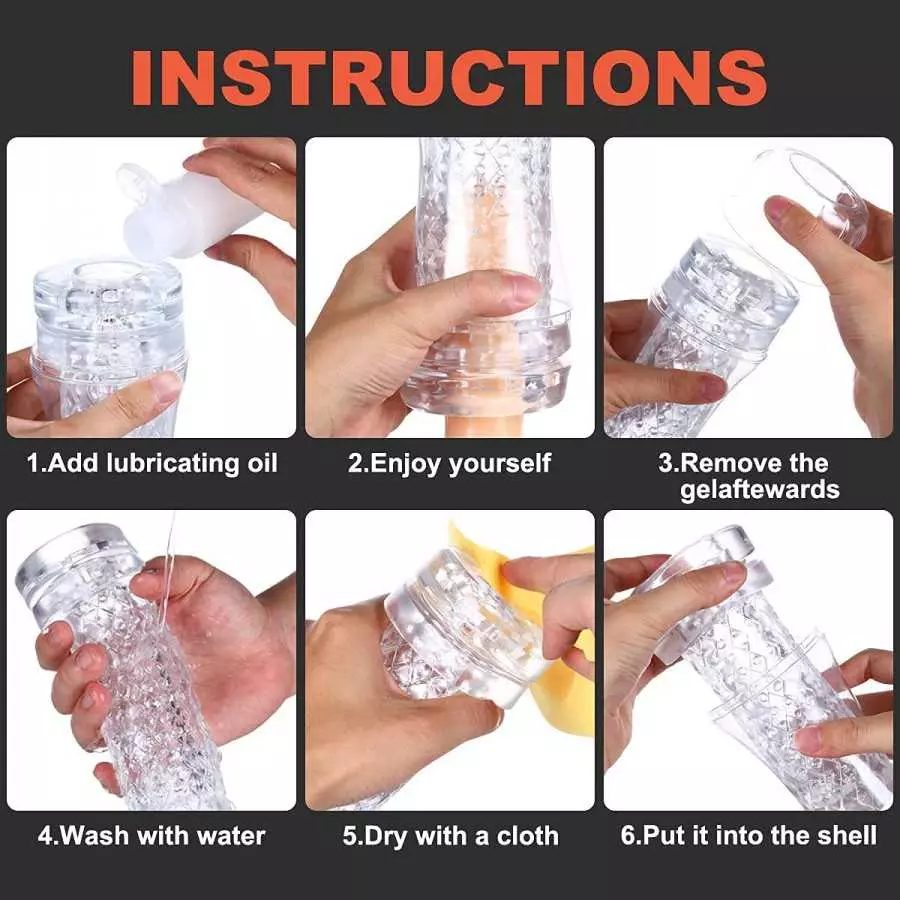 INSTRUCTIONS

1.Add lubricating oil

2.Enjoy yourself

3.Remove the gelaftewards

4.Wash with water

5.Dry with a cloth

6.Put it into the shell