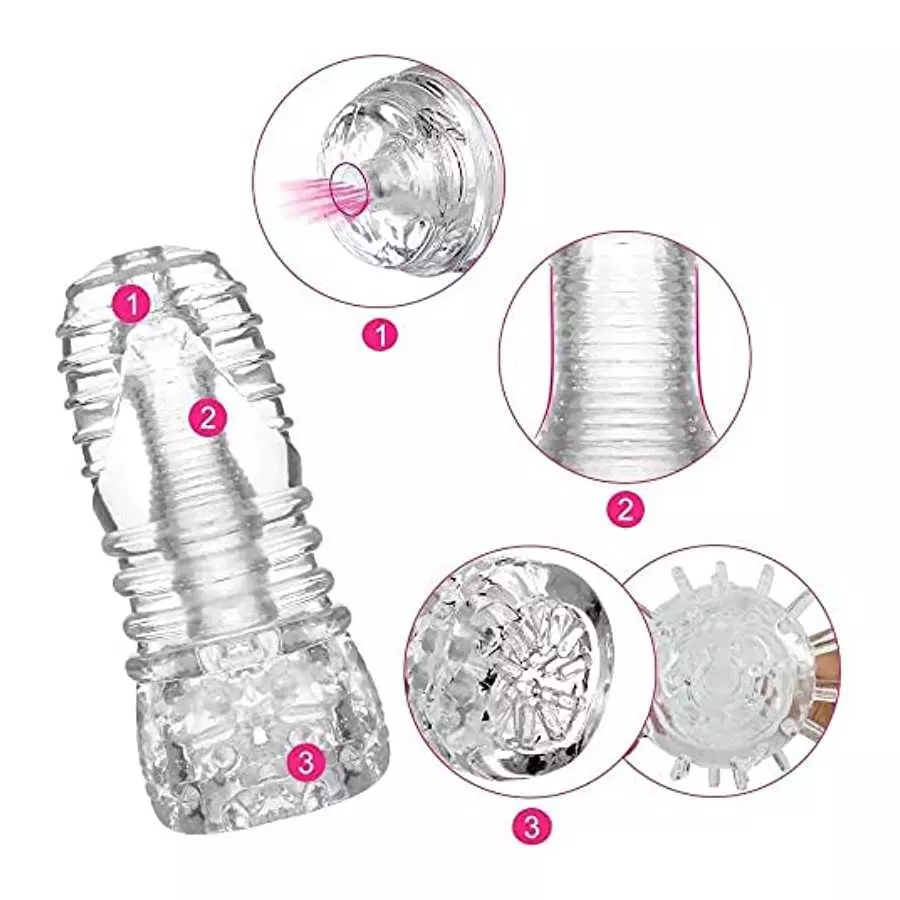 1
2
3
1
2
3