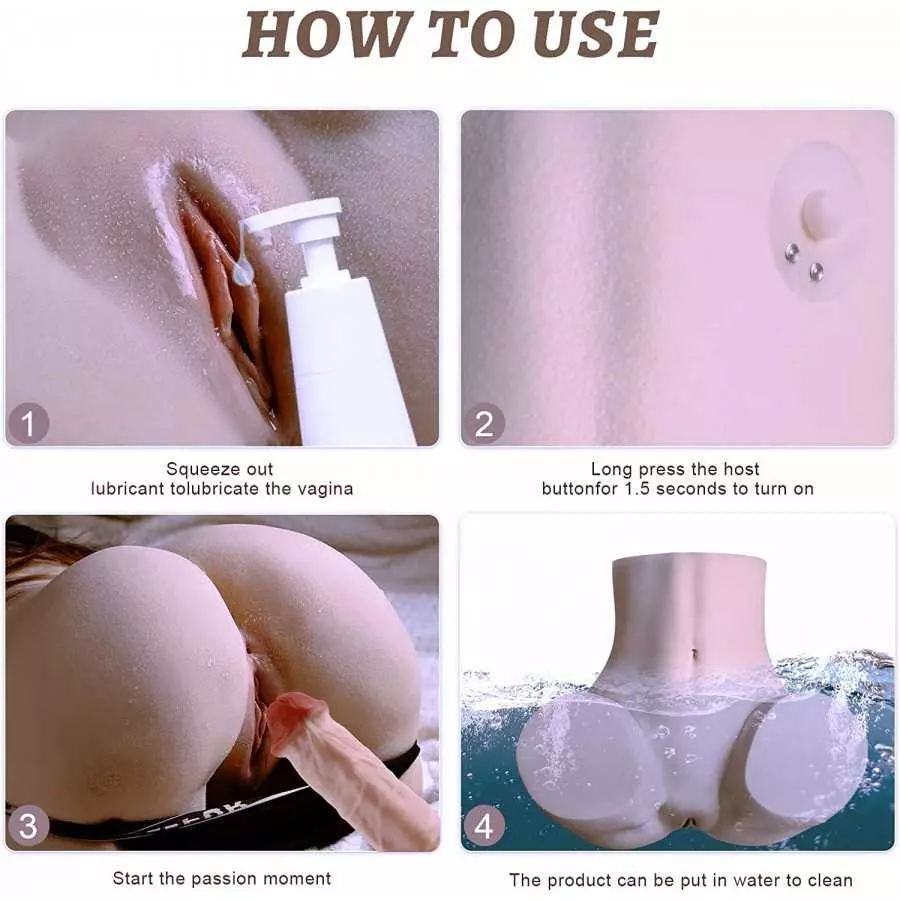 HOW TO USE

1

Squeeze out lubricant tolubricate the vagina

2

Long press the host buttonfor 1.5 seconds to turn on

3

Start the passion moment

4

The product can be put in water to clean