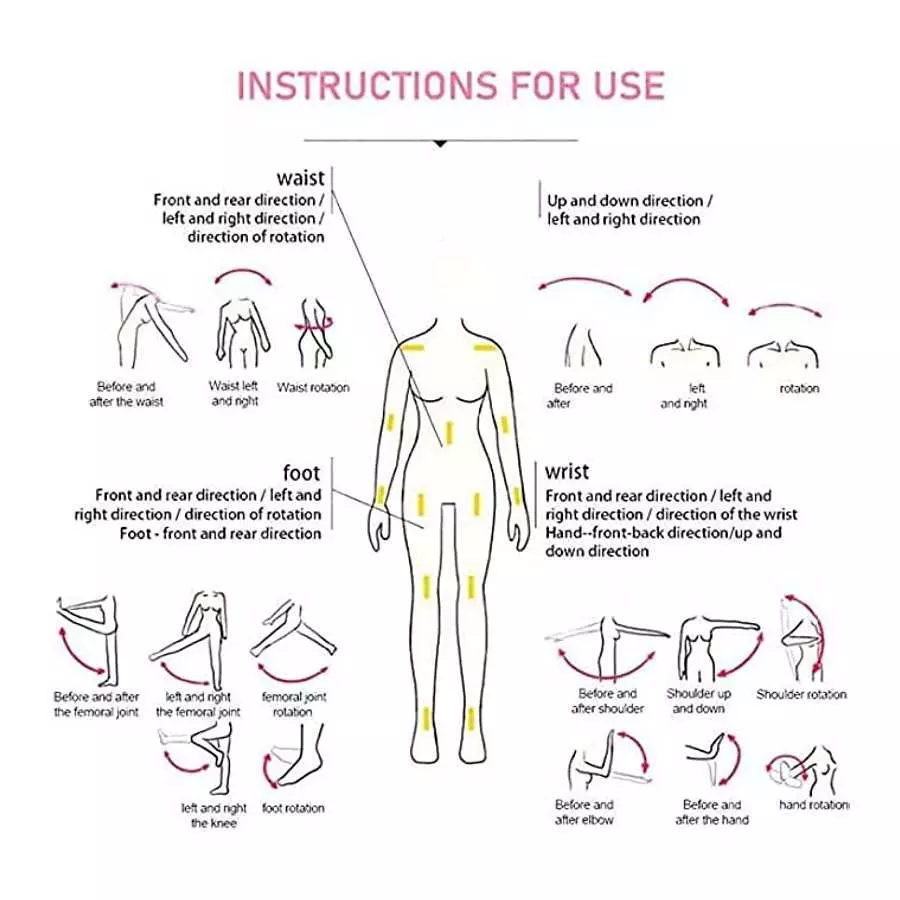 INSTRUCTIONS FOR USE

waist
Front and rear direction / left and right direction / direction of rotation

Up and down direction / left and right direction

Before and after the waist

Waist left and right

Waist rotation

Before and after

left and right

rotation

foot
Front and rear direction / left and right direction / direction of rotation
Foot - front and rear direction

wrist
Front and rear direction / left and right direction / direction of the wrist
Hand--front-back direction/up and down direction

Before and after the femoral joint

left and right the femoral joint

femoral joint rotation

left and right the knee

foot rotation

Before and after shoulder

Shoulder up and down

Shoulder rotation

Before and after elbow

Before and after the hand

hand rotation