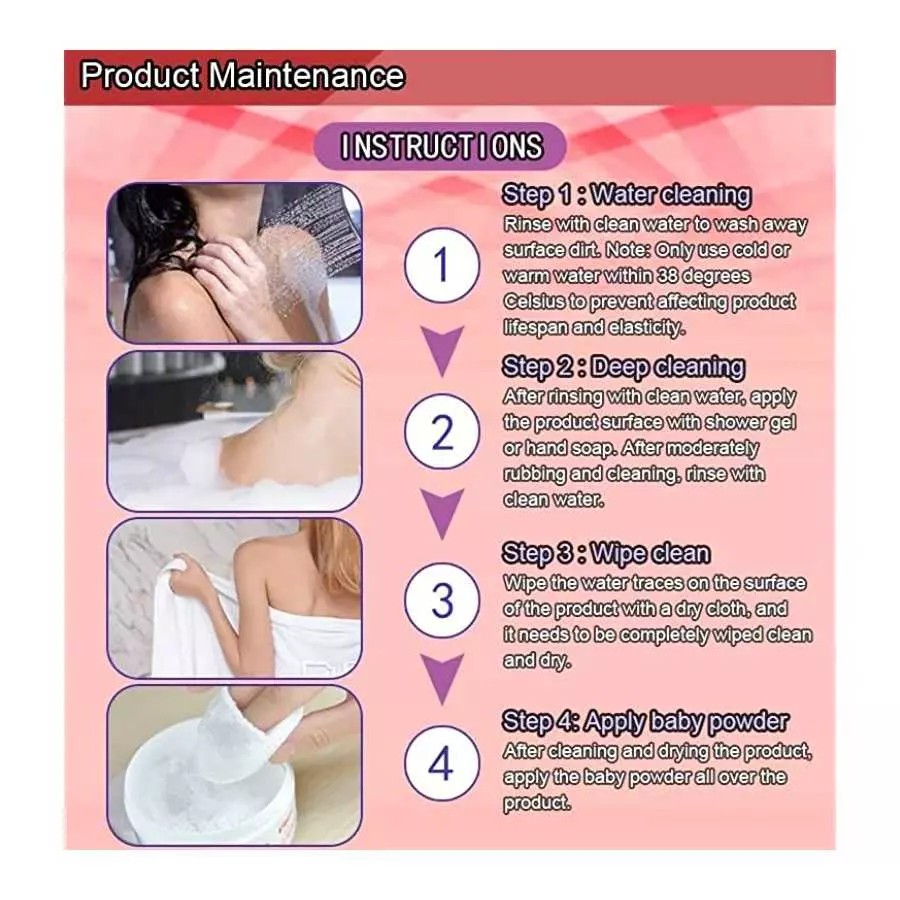 Product Maintenance

INSTRUCTIONS

1

Step 1 : Water cleaning
Rinse with clean water to wash away surface dirt. Note: Only use cold or warm water within 38 degrees Celsius to prevent affecting product lifespan and elasticity.

2

Step 2 : Deep cleaning
After rinsing with clean water, apply the product surface with shower gel or hand soap. After moderately rubbing and cleaning, rinse with clean water.

3

Step 3 : Wipe clean
Wipe the water traces on the surface of the product with a dry cloth, and it needs to be completely wiped clean and dry.

4

Step 4: Apply baby powder
After cleaning and drying the product, apply the baby powder all over the product.