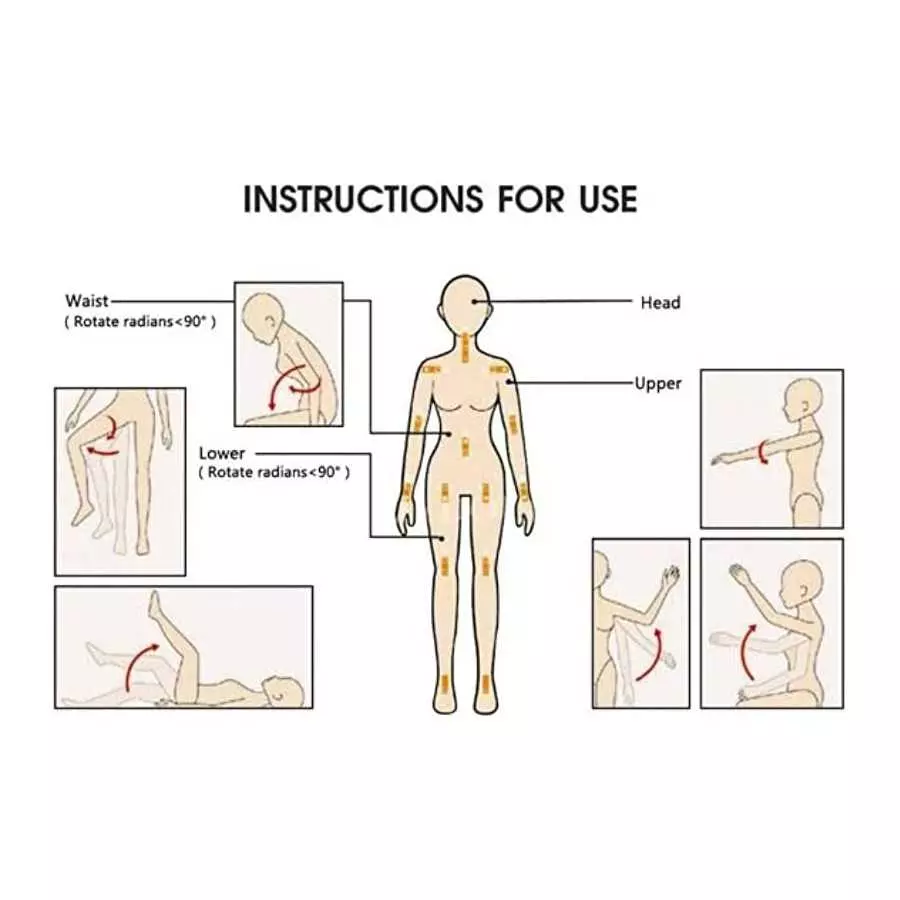 INSTRUCTIONS FOR USE

Waist
( Rotate radians<90° )

Head

Upper

Lower
( Rotate radians<90° )