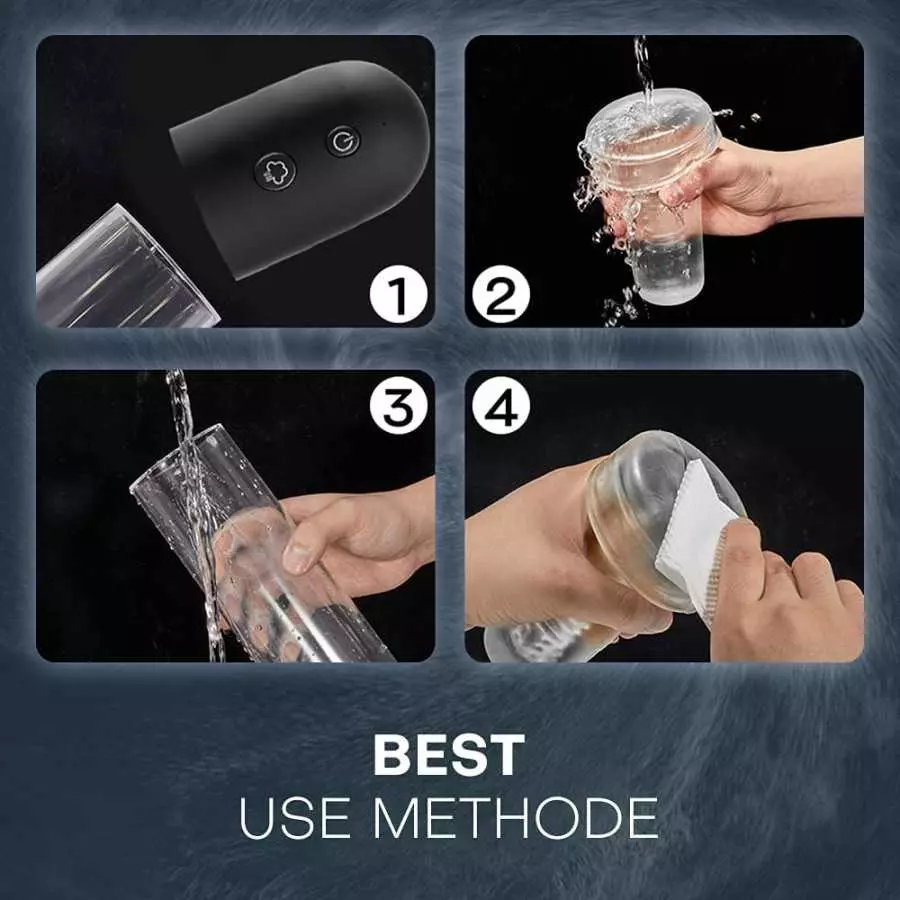 1

2

3

4

BEST
USE METHODE