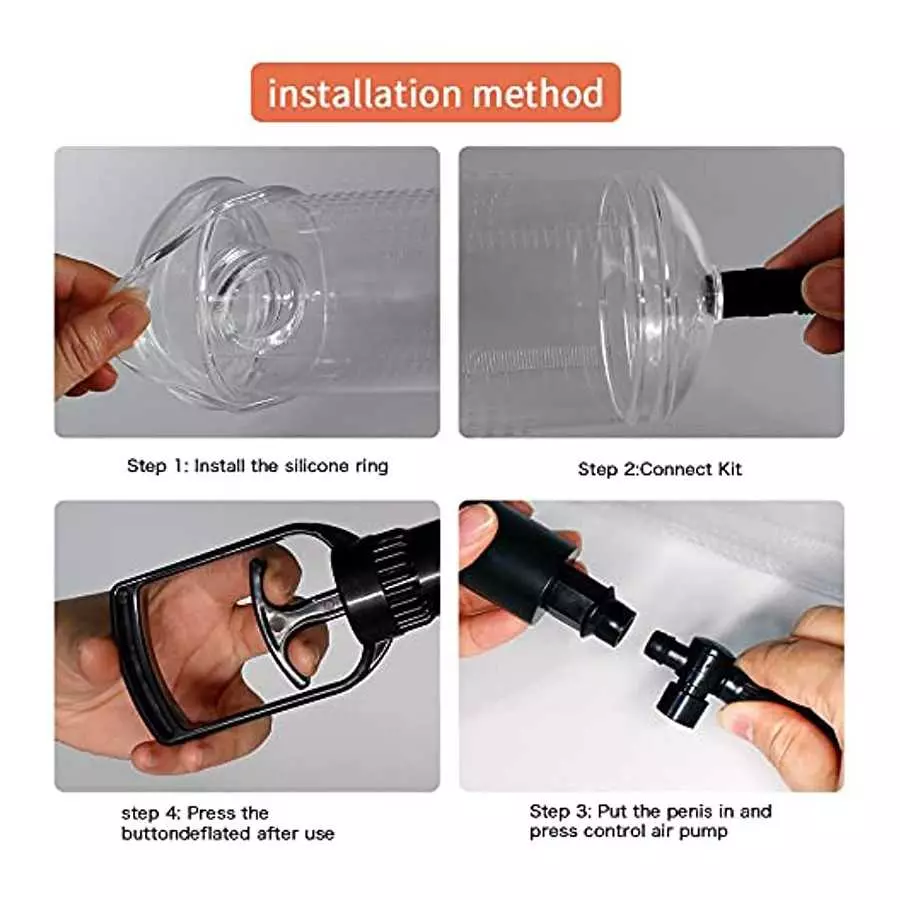 installation method

Step 1: Install the silicone ring

Step 2:Connect Kit

step 4: Press the buttondeflated after use

Step 3: Put the penis in and press control air pump