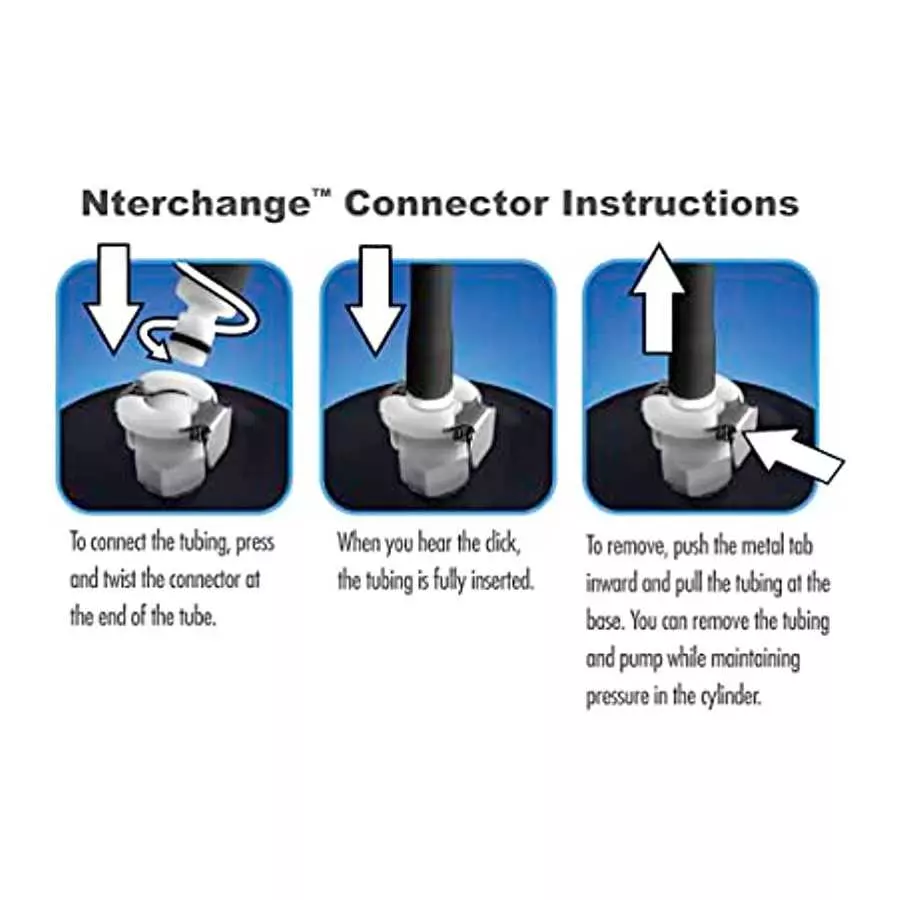 Nterchange™ Connector Instructions

To connect the tubing, press and twist the connector at the end of the tube.

When you hear the click, the tubing is fully inserted.

To remove, push the metal tab inward and pull the tubing at the base. You can remove the tubing and pump while maintaining pressure in the cylinder.