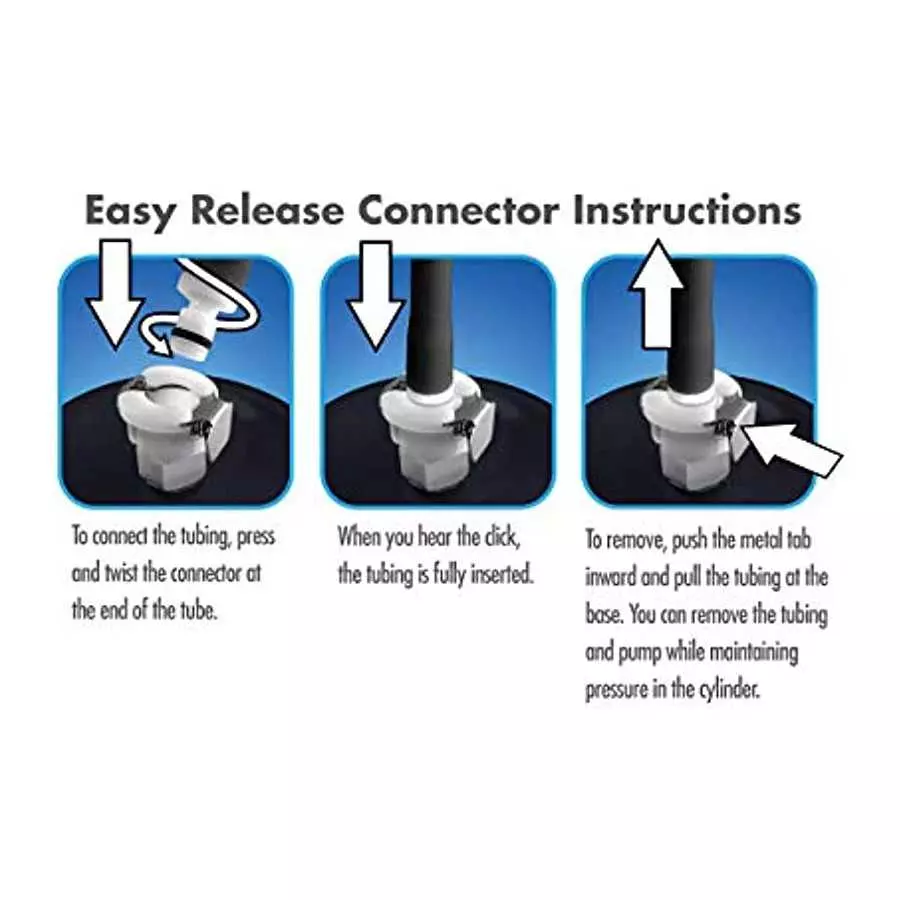 Easy Release Connector Instructions

To connect the tubing, press and twist the connector at the end of the tube.

When you hear the click, the tubing is fully inserted.

To remove, push the metal tab inward and pull the tubing at the base. You can remove the tubing and pump while maintaining pressure in the cylinder.