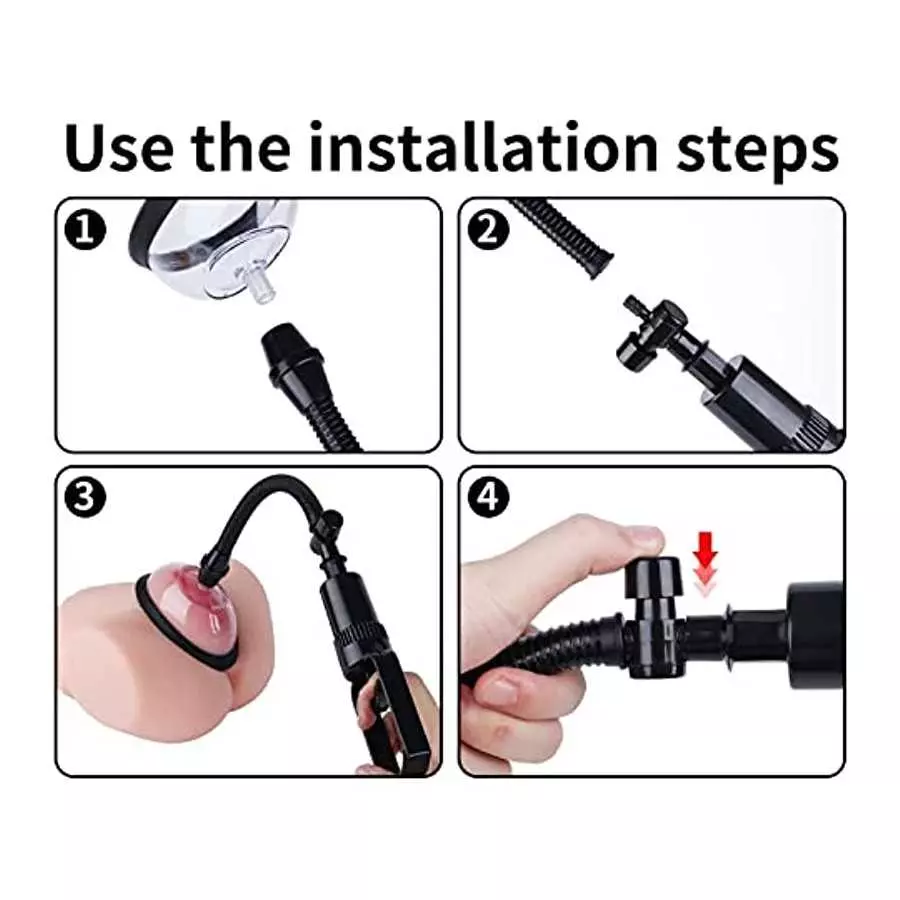 Use the installation steps

1

2

3

4