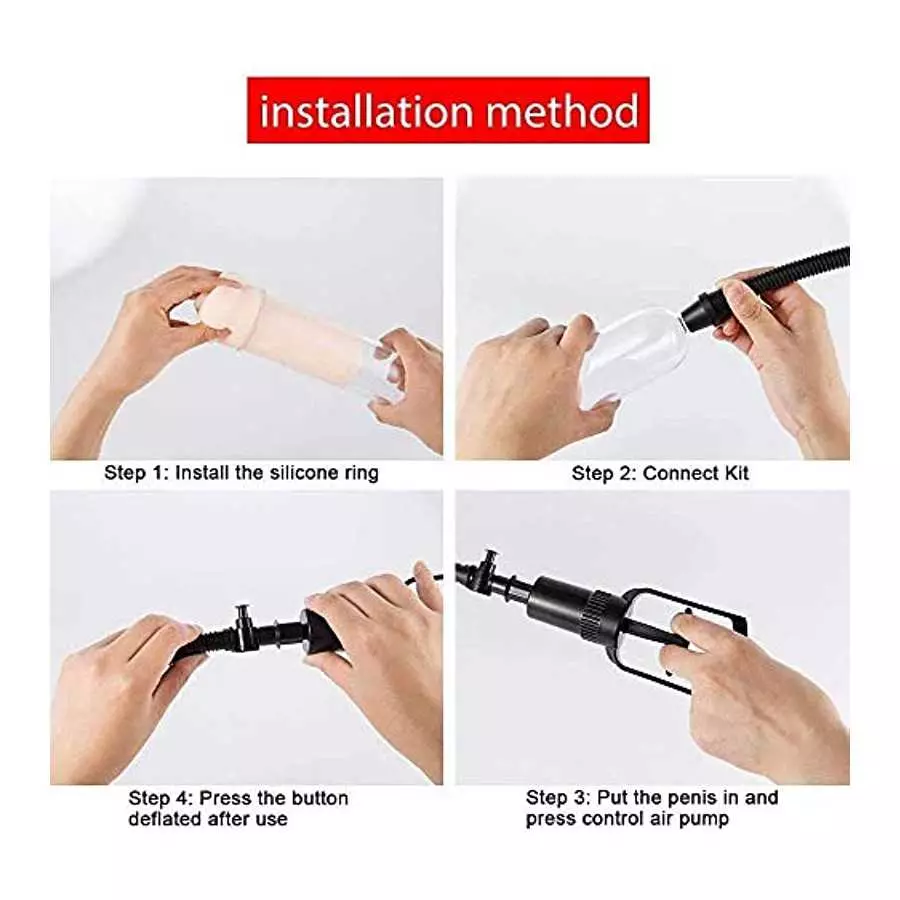 installation method

Step 1: Install the silicone ring

Step 2: Connect Kit

Step 4: Press the button deflated after use

Step 3: Put the penis in and press control air pump