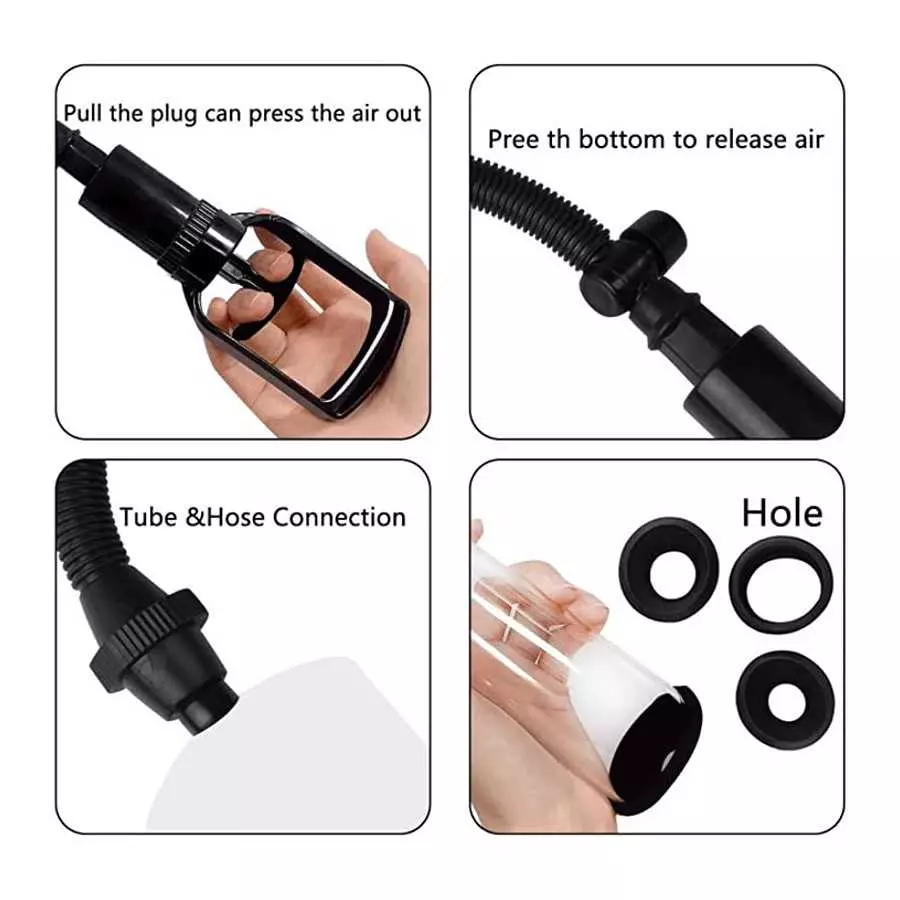 Pull the plug can press the air out

Pree th bottom to release air

Tube &Hose Connection

Hole