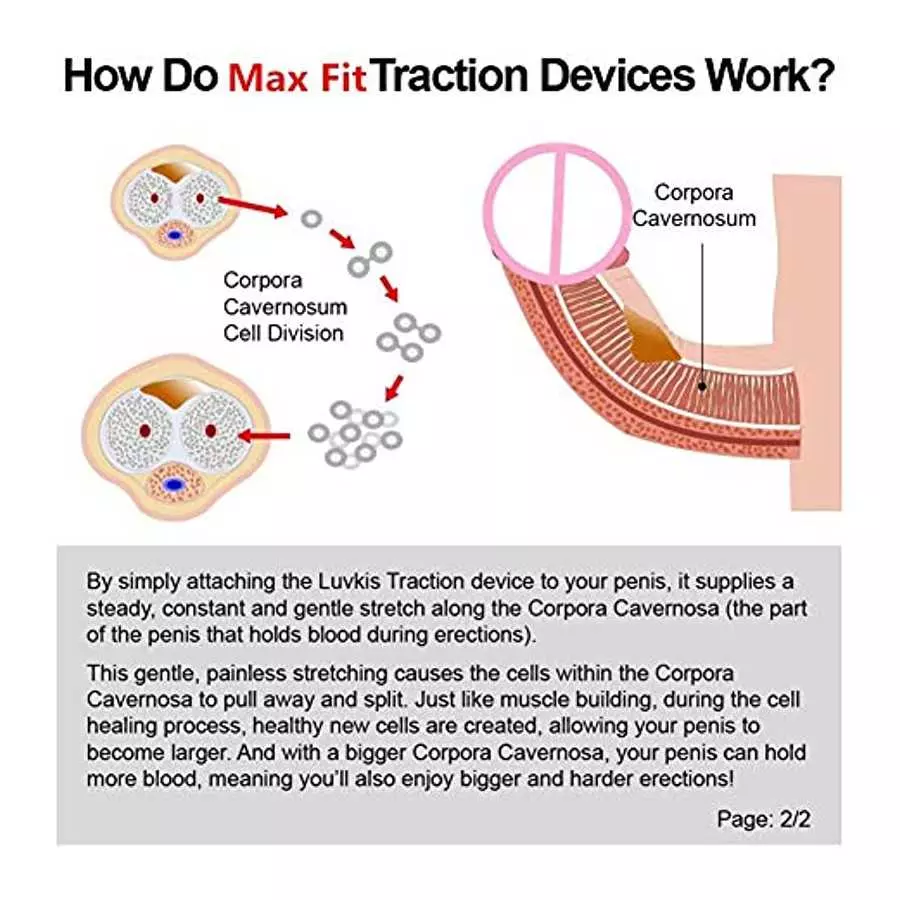 How Do Max Fit Traction Devices Work?

Corpora Cavernosum Cell Division

Corpora Cavernosum

By simply attaching the Luvkis Traction device to your penis, it supplies a steady, constant and gentle stretch along the Corpora Cavernosa (the part of the penis that holds blood during erections).

This gentle, painless stretching causes the cells within the Corpora Cavernosa to pull away and split. Just like muscle building, during the cell healing process, healthy new cells are created, allowing your penis to become larger. And with a bigger Corpora Cavernosa, your penis can hold more blood, meaning you'll also enjoy bigger and harder erections!

Page: 2/2