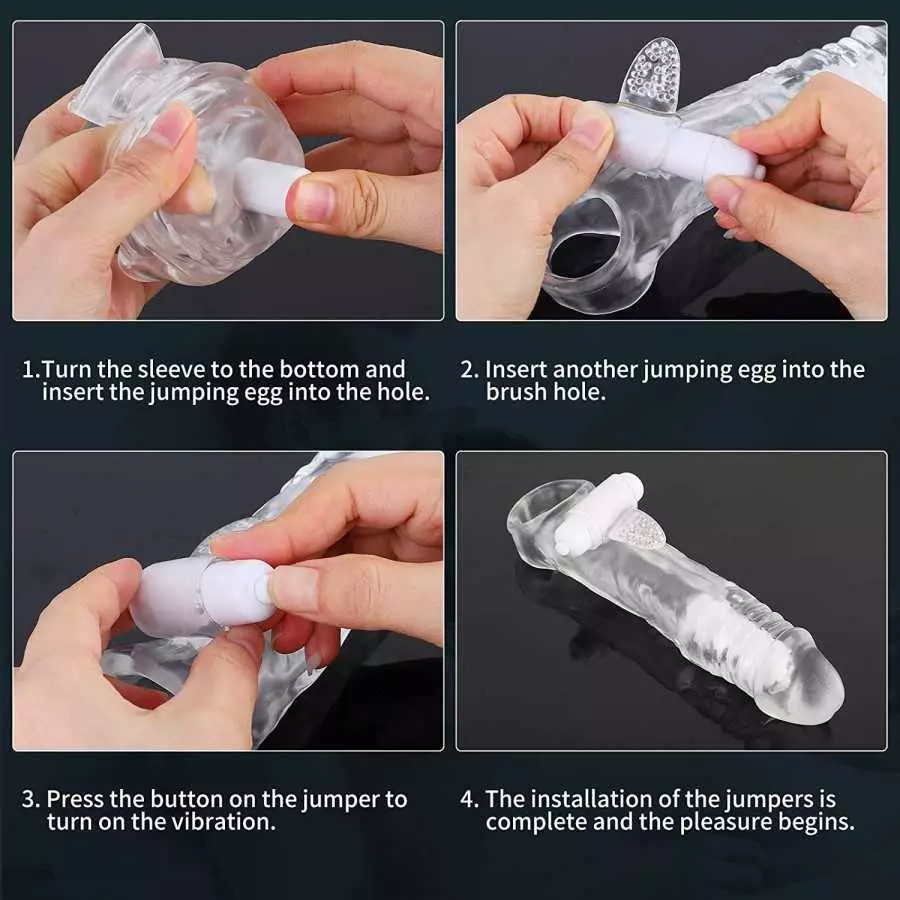 1.Turn the sleeve to the bottom and insert the jumping egg into the hole.

2. Insert another jumping egg into the brush hole.

3. Press the button on the jumper to turn on the vibration.

4. The installation of the jumpers is complete and the pleasure begins.