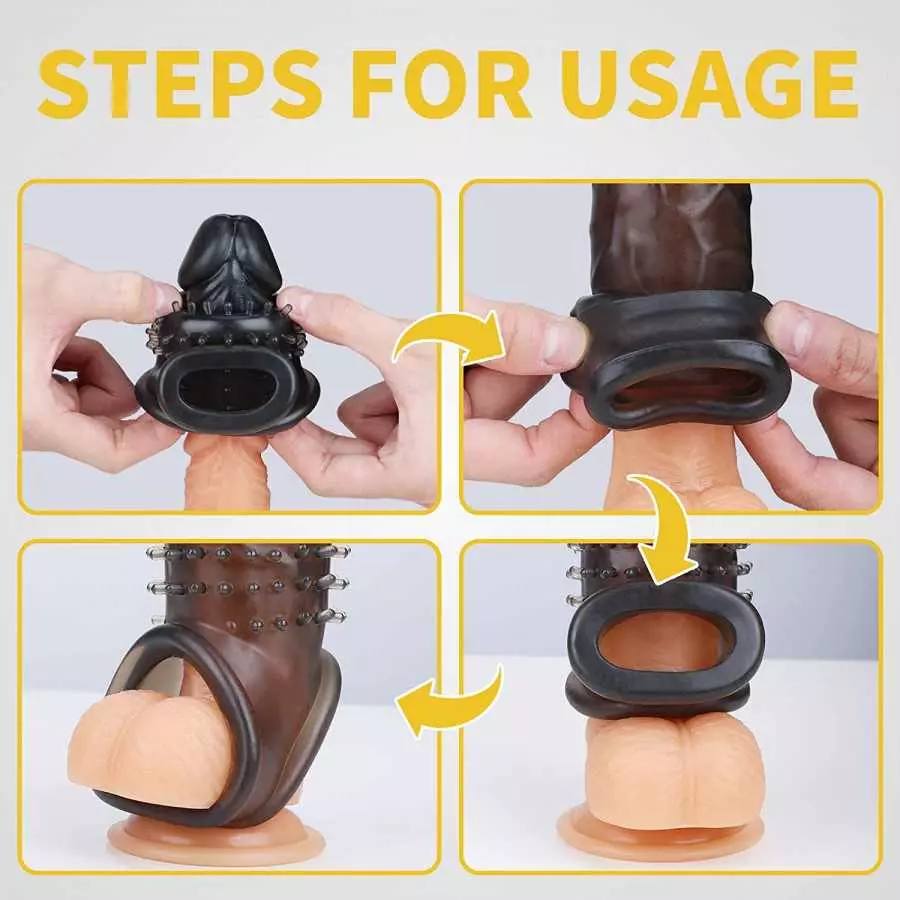 STEPS FOR USAGE