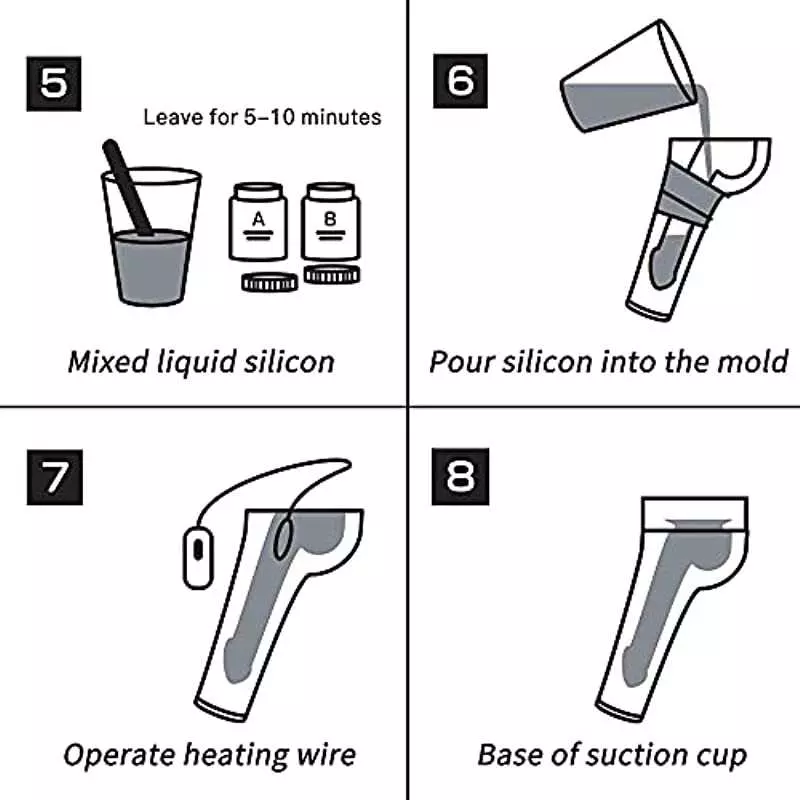 5

Leave for 5–10 minutes

A

B

Mixed liquid silicon

6

Pour silicon into the mold

7

Operate heating wire

8

Base of suction cup