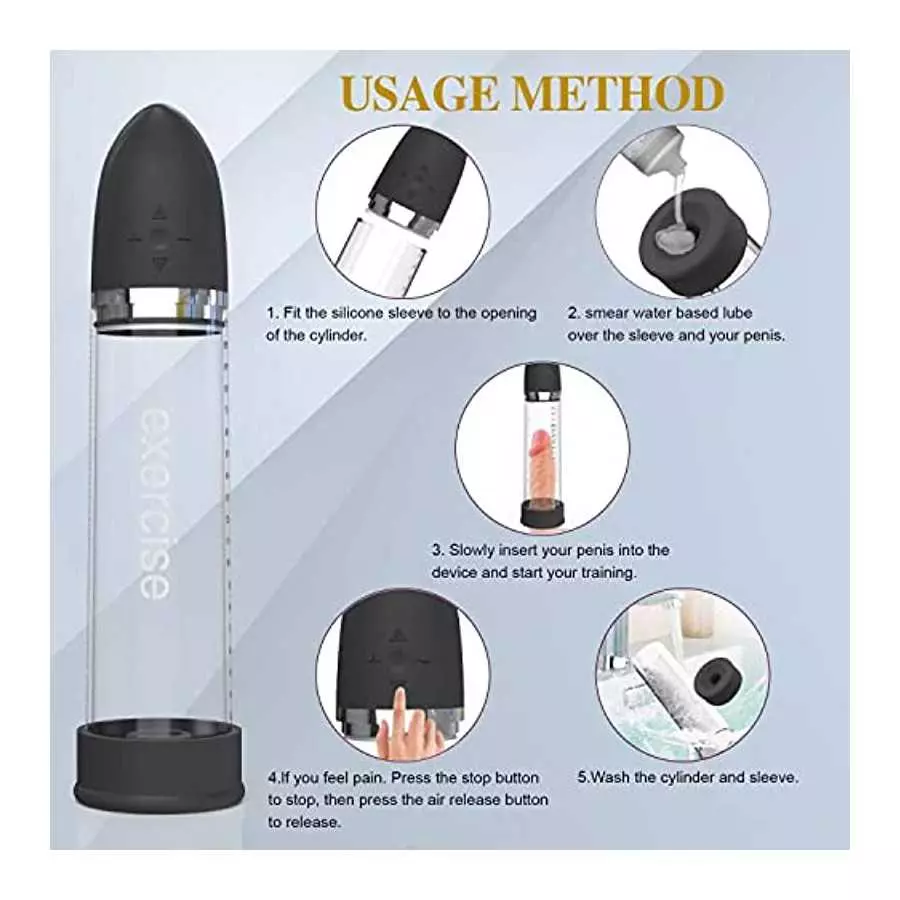 USAGE METHOD

exercise

1. Fit the silicone sleeve to the opening of the cylinder.

2. smear water based lube over the sleeve and your penis.

3. Slowly insert your penis into the device and start your training.

4.If you feel pain. Press the stop button to stop, then press the air release button to release.

5.Wash the cylinder and sleeve.