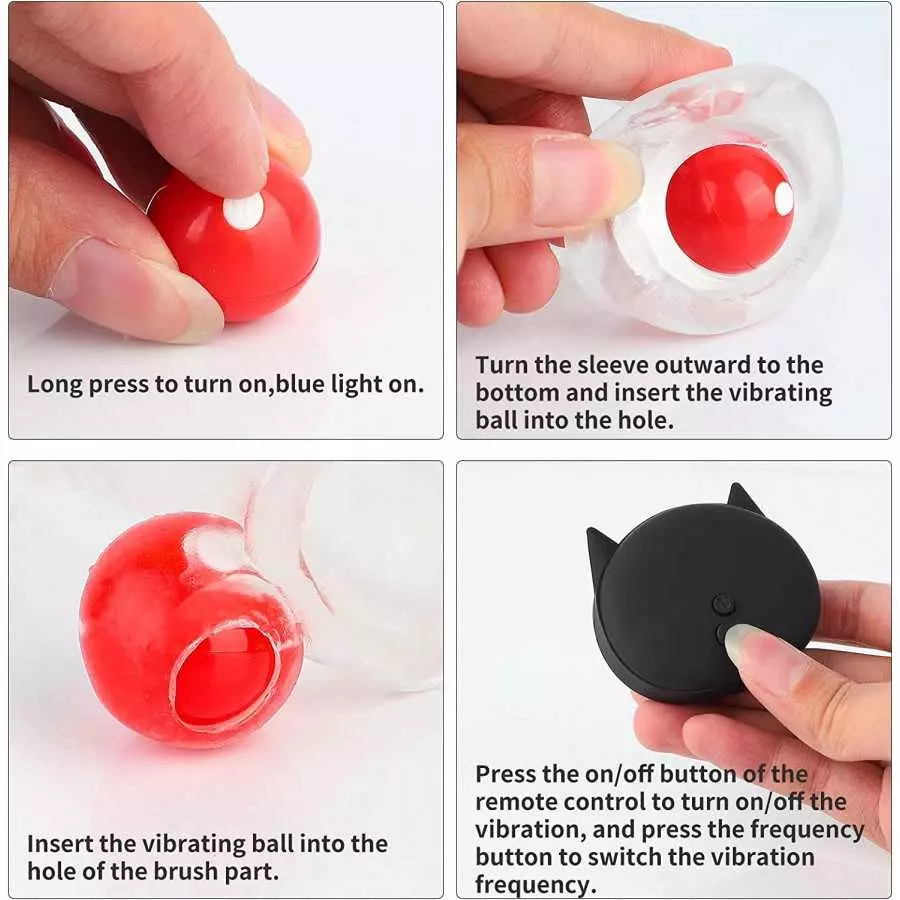 Long press to turn on,blue light on.

Turn the sleeve outward to the bottom and insert the vibrating ball into the hole.

Insert the vibrating ball into the hole of the brush part.

Press the on/off button of the remote control to turn on/off the vibration, and press the frequency button to switch the vibration frequency.