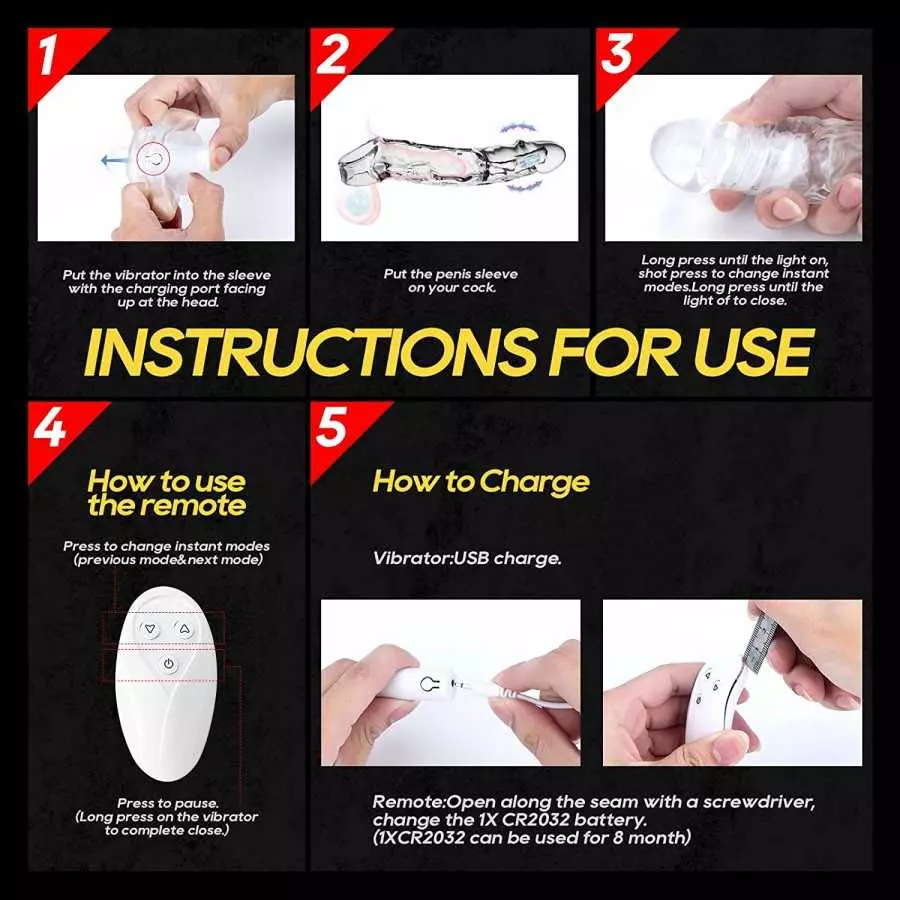 1

Put the vibrator into the sleeve with the charging port facing up at the head.

2

Put the penis sleeve on your cock.

3

Long press until the light on, shot press to change instant modes.Long press until the light of to close.

INSTRUCTIONS FOR USE

4

How to use the remote

Press to change instant modes (previous mode&next mode)

Press to pause. (Long press on the vibrator to complete close.)

5

How to Charge

Vibrator:USB charge.

Remote:Open along the seam with a screwdriver, change the 1X CR2032 battery. (1XCR2032 can be used for 8 month)