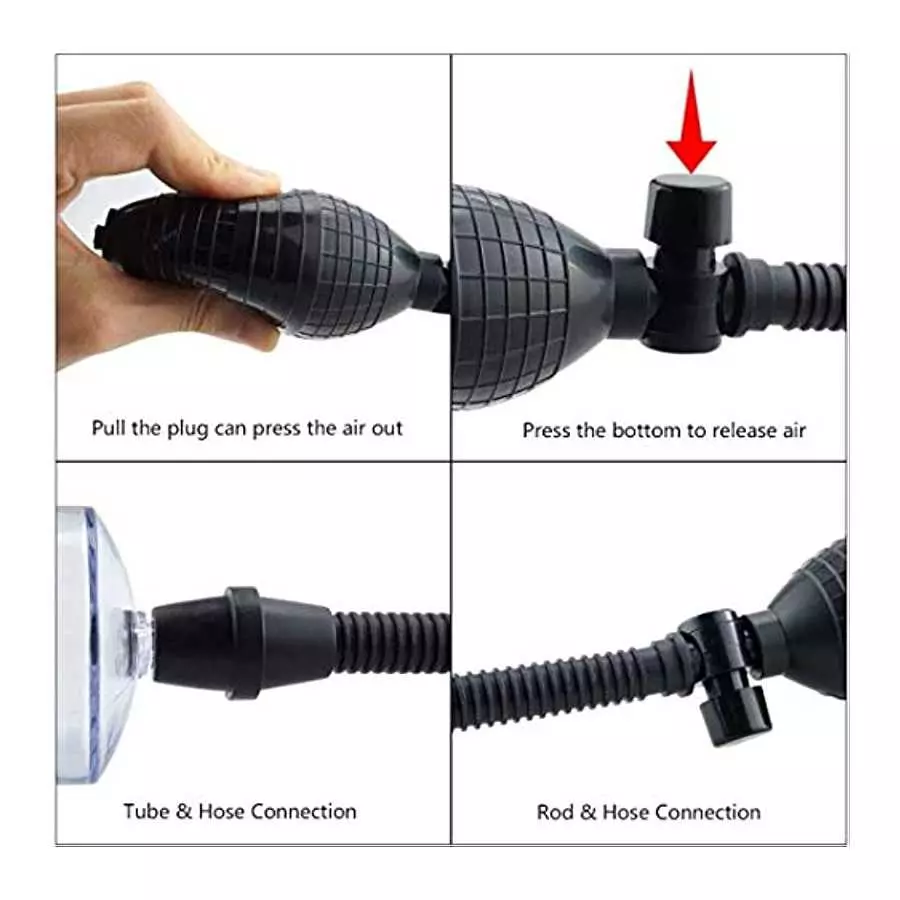 Pull the plug can press the air out

Press the bottom to release air

Tube & Hose Connection

Rod & Hose Connection