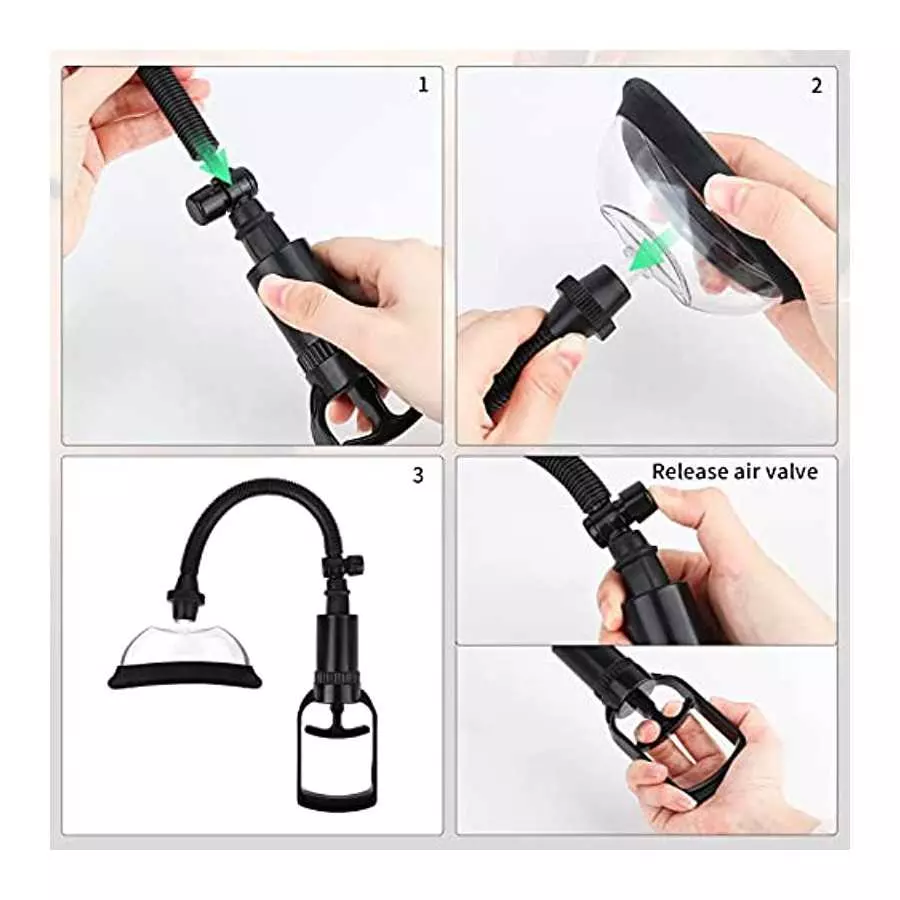 1

2

3

Release air valve